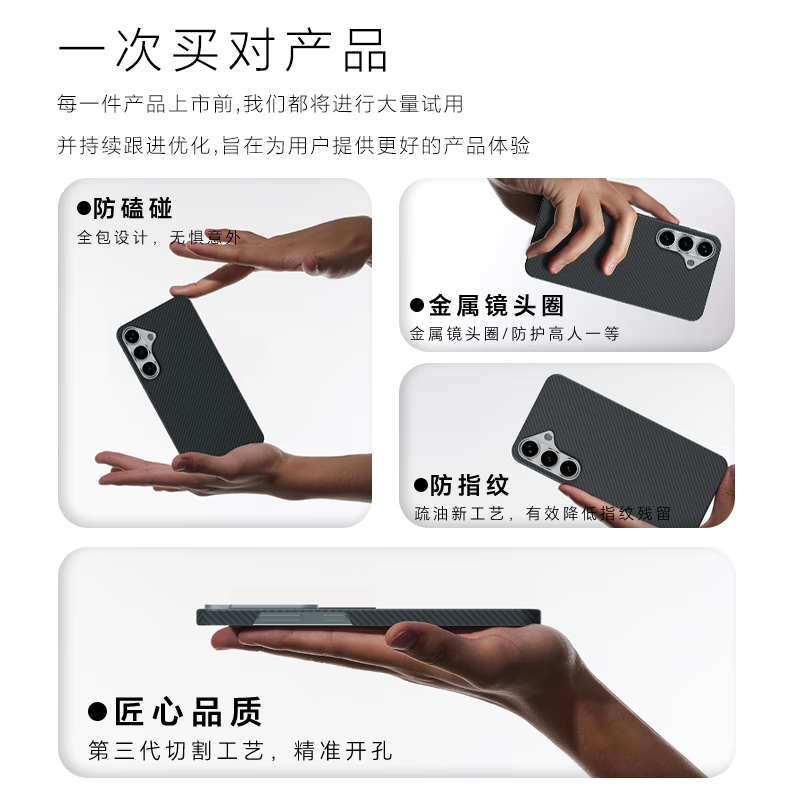 一次买对产品

每一件产品上市前,我们都将进行大量试用

并持续跟进优化,旨在为用户提供更好的产品体验

●防磕碰

全包设计，无惧意外

●金属镜头圈

金属镜头圈/防护高人一等

●防指纹

疏油新工艺，有效降低指纹残留

●匠心品质

第三代切割工艺，精准开孔