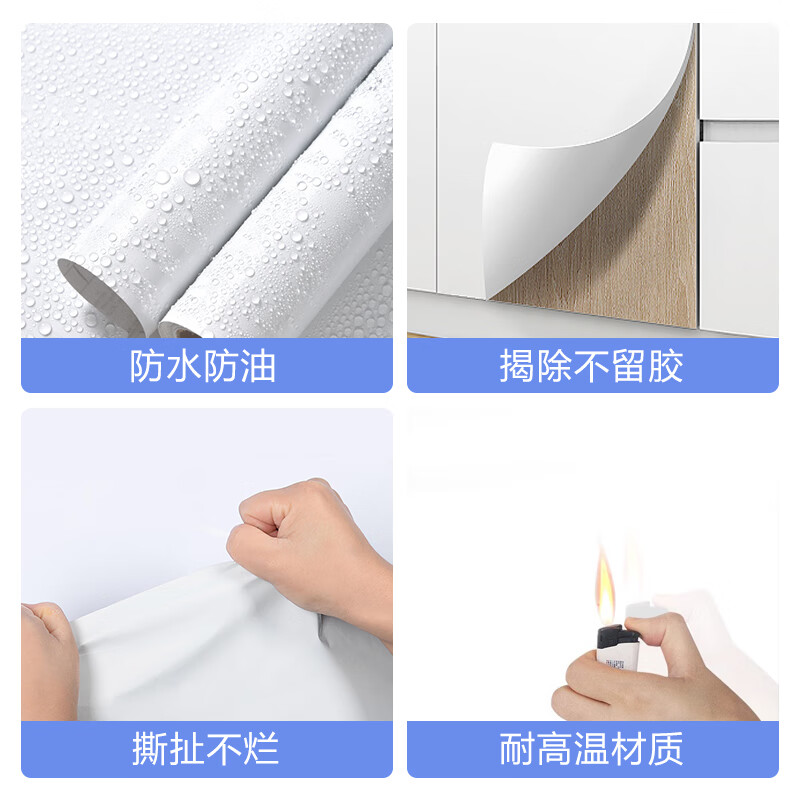 防水防油

揭除不留胶

撕扯不烂

耐高温材质