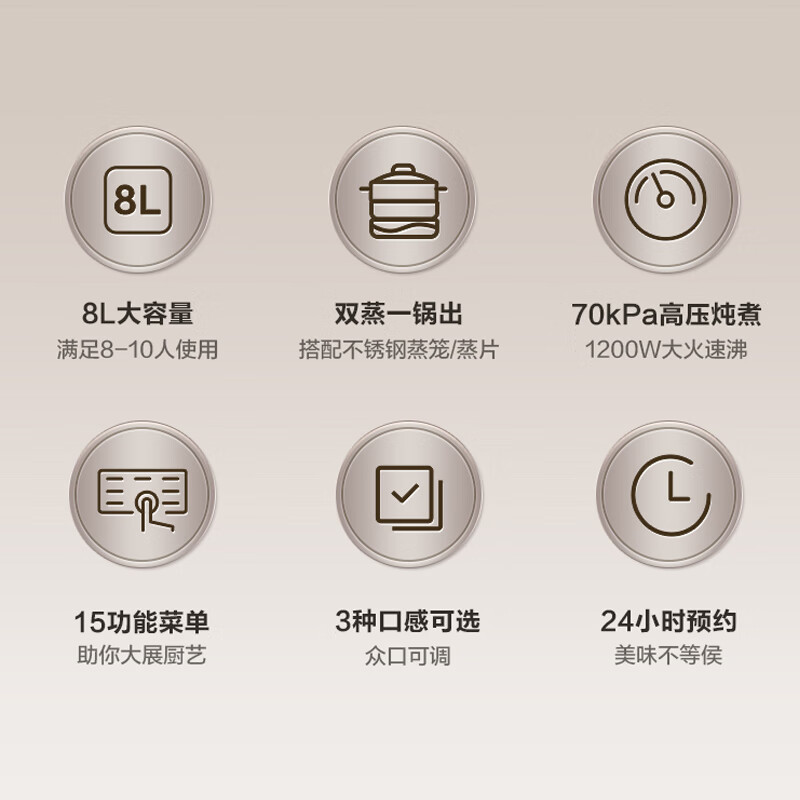 8L

8L大容量
满足8-10人使用

双蒸一锅出
搭配不锈钢蒸笼/蒸片

70kPa高压炖煮
1200W大火速沸

15功能菜单
助你大展厨艺

3种口感可选
众口可调

24小时预约
美味不等侯