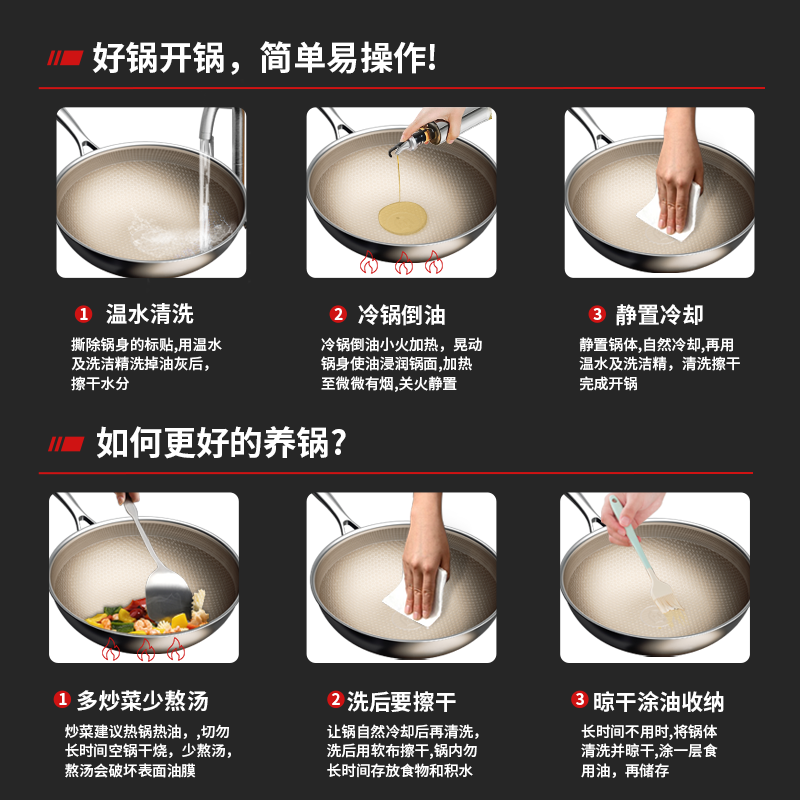 好锅开锅，简单易操作!

1 温水清洗
撕除锅身的标贴,用温水及洗洁精洗掉油灰后,擦干水分

2 冷锅倒油
冷锅倒油小火加热，晃动锅身使油浸润锅面,加热至微微有烟,关火静置

3 静置冷却
静置锅体,自然冷却,再用温水及洗洁精，清洗擦干完成开锅

如何更好的养锅?

1 多炒菜少熬汤
炒菜建议热锅热油，,切勿长时间空锅干烧，少熬汤,熬汤会破坏表面油膜

2 洗后要擦干
让锅自然冷却后再清洗,洗后用软布擦干,锅内勿长时间存放食物和积水

3 晾干涂油收纳
长时间不用时,将锅体清洗并晾干,涂一层食用油，再储存