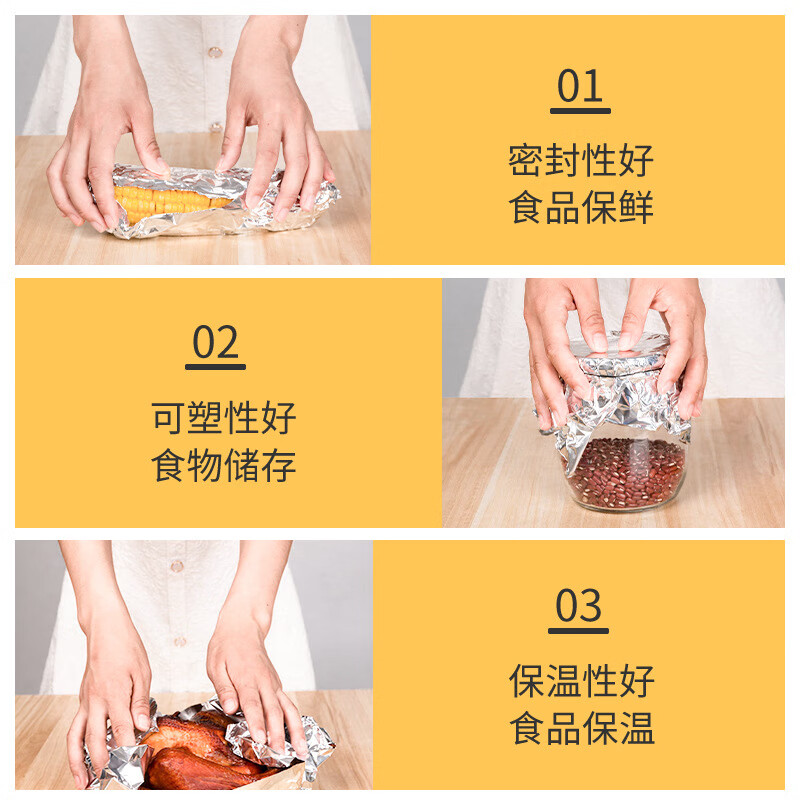 01
密封性好
食品保鲜

02
可塑性好
食物储存

03
保温性好
食品保温