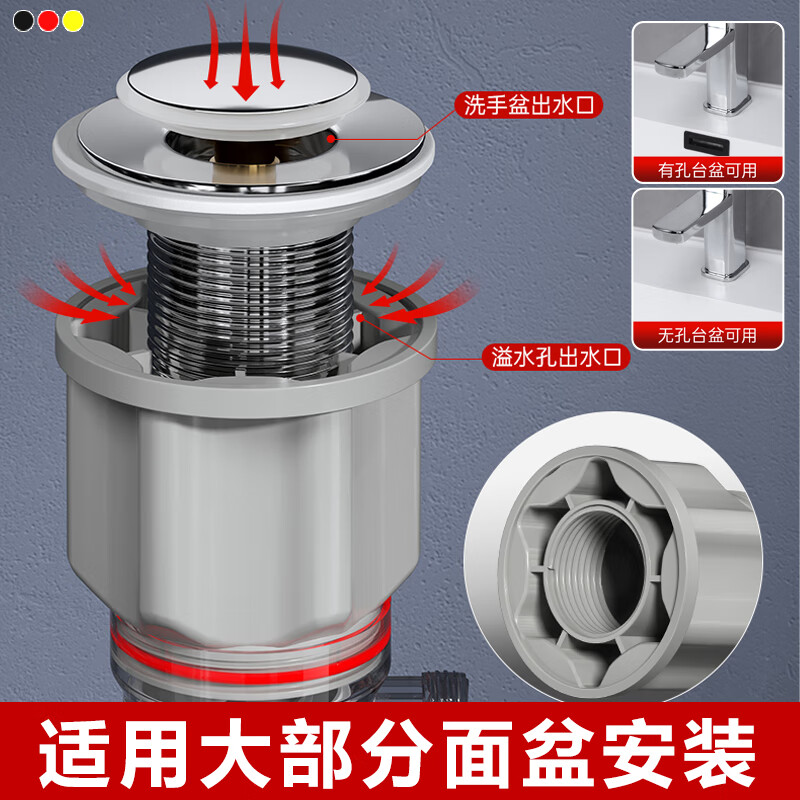 洗手盆出水口

有孔台盆可用

无孔台盆可用

溢水孔出水口

适用大部分面盆安装