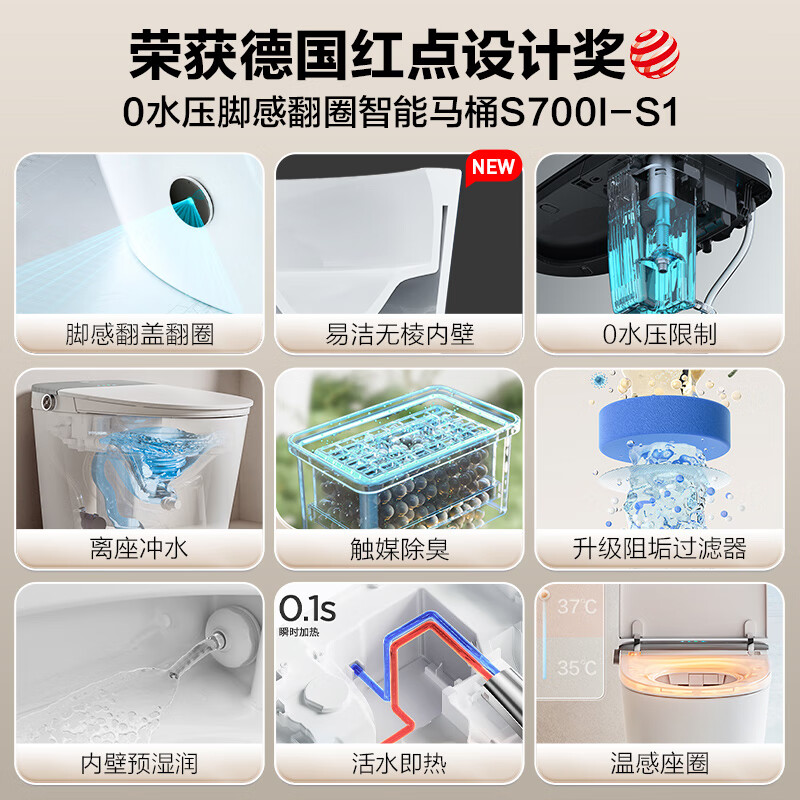 荣获德国红点设计奖
0水压脚感翻圈智能马桶S700I-S1

脚感翻盖翻圈

NEW
易洁无棱内壁

0水压限制

离座冲水

触媒除臭

升级阻垢过滤器

内壁预湿润

0.1s
瞬时加热
活水即热

37℃
35℃
温感座圈