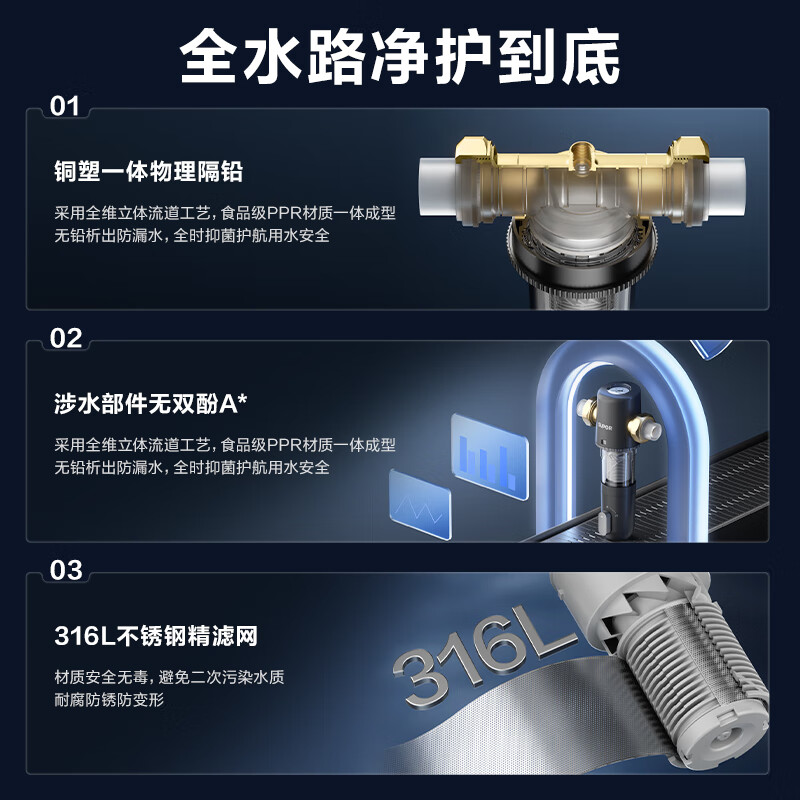 全水路净护到底

01

铜塑一体物理隔铅

采用全维立体流道工艺，食品级PPR材质一体成型
无铅析出防漏水，全时抑菌护航用水安全

02

涉水部件无双酚A*

采用全维立体流道工艺，食品级PPR材质一体成型
无铅析出防漏水，全时抑菌护航用水安全

SUPOR

03

316L不锈钢精滤网

材质安全无毒，避免二次污染水质
耐腐防锈防变形

316L