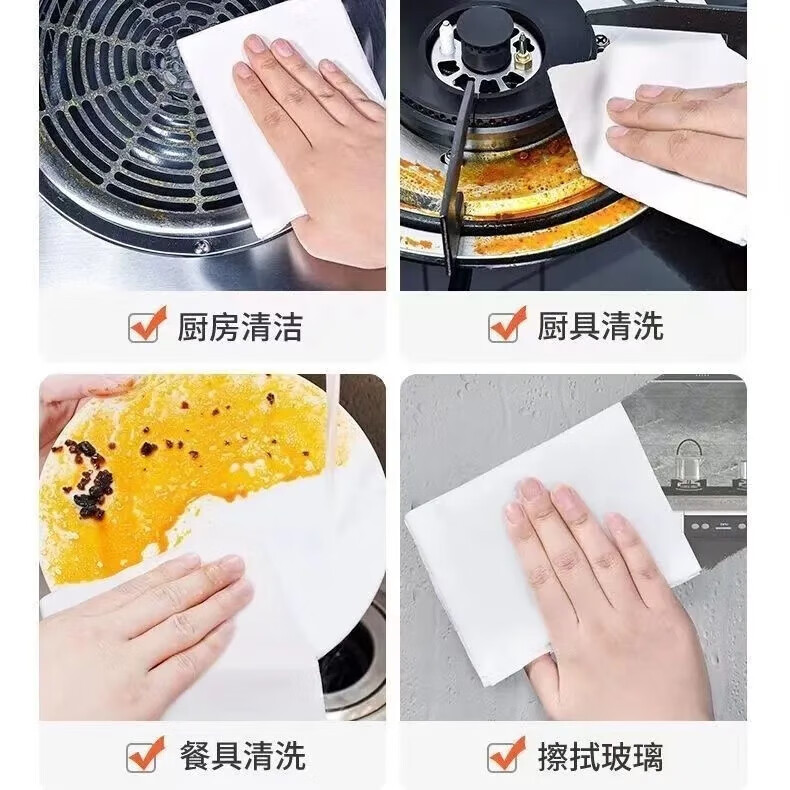 厨房清洁

厨具清洗

餐具清洗

擦拭玻璃