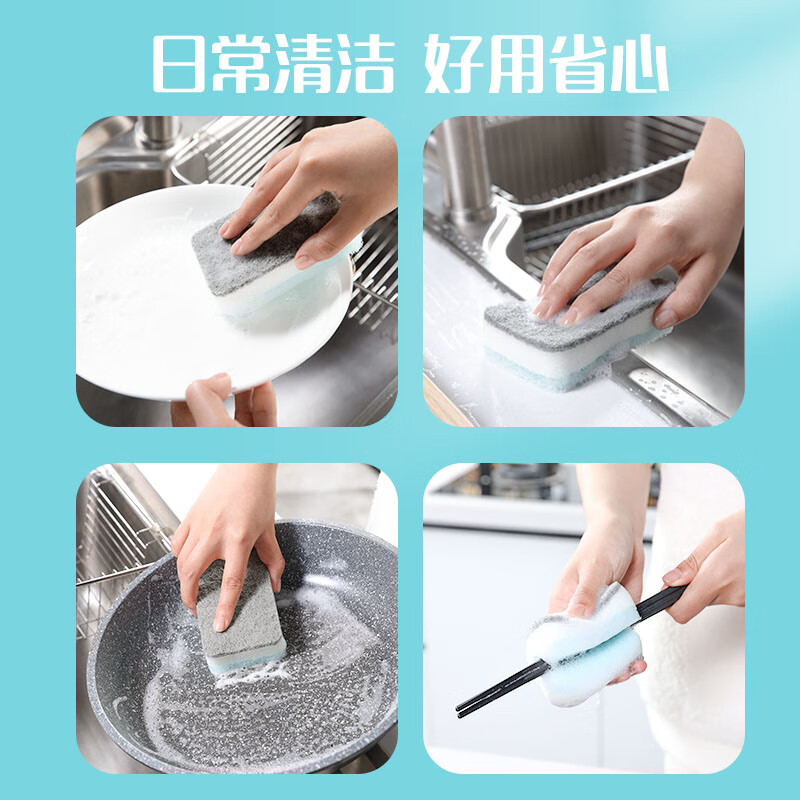 日常清洁 好用省心