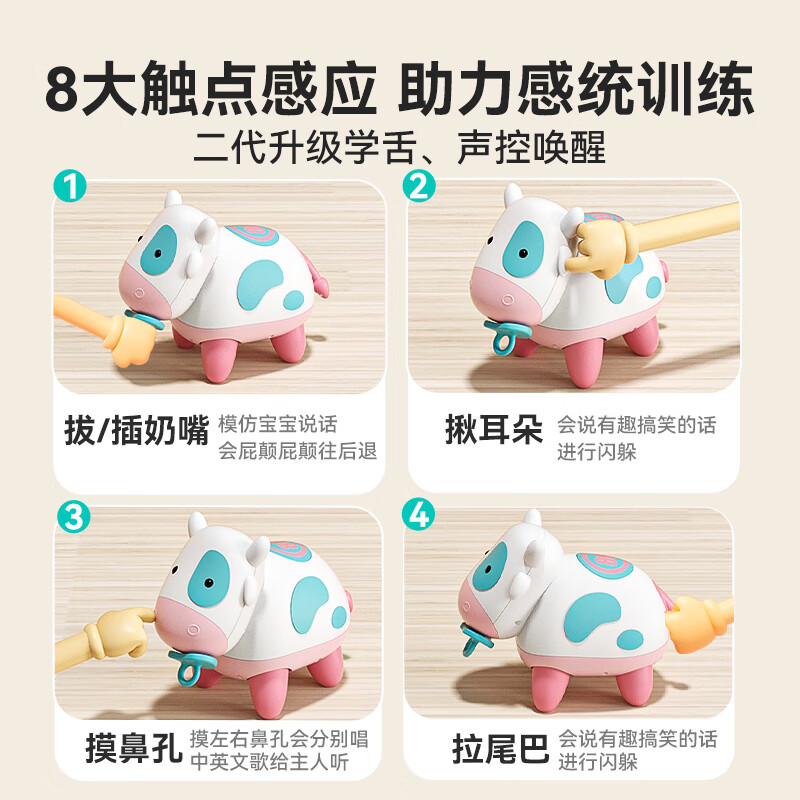 8大触点感应 助力感统训练
二代升级学舌、声控唤醒

1
拔/插奶嘴 模仿宝宝说话
会屁颠屁颠往后退

2
揪耳朵 会说有趣搞笑的话
进行闪躲

3
摸鼻孔 摸左右鼻孔会分别唱
中英文歌给主人听

4
拉尾巴 会说有趣搞笑的话
进行闪躲