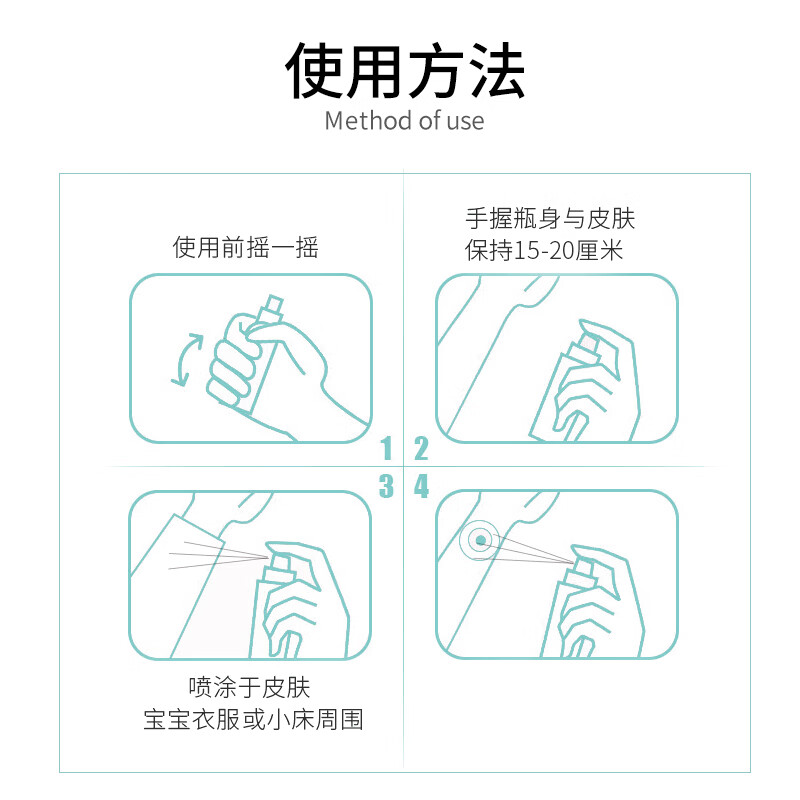 使用方法
Method of use

使用前摇一摇

手握瓶身与皮肤
保持15-20厘米

1 2
3 4

喷涂于皮肤
宝宝衣服或小床周围