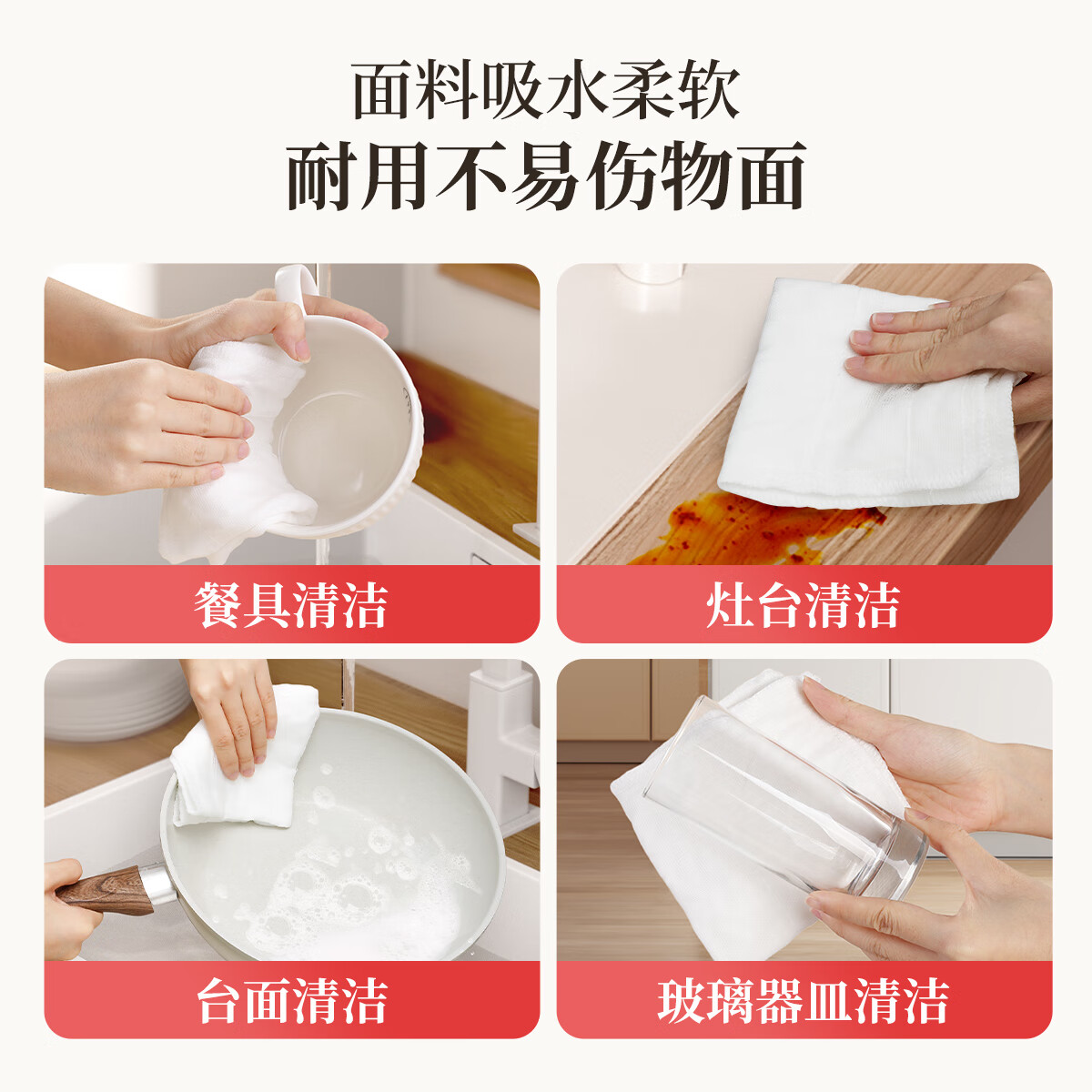 面料吸水柔软
耐用不易伤物面

餐具清洁

灶台清洁

台面清洁

玻璃器皿清洁