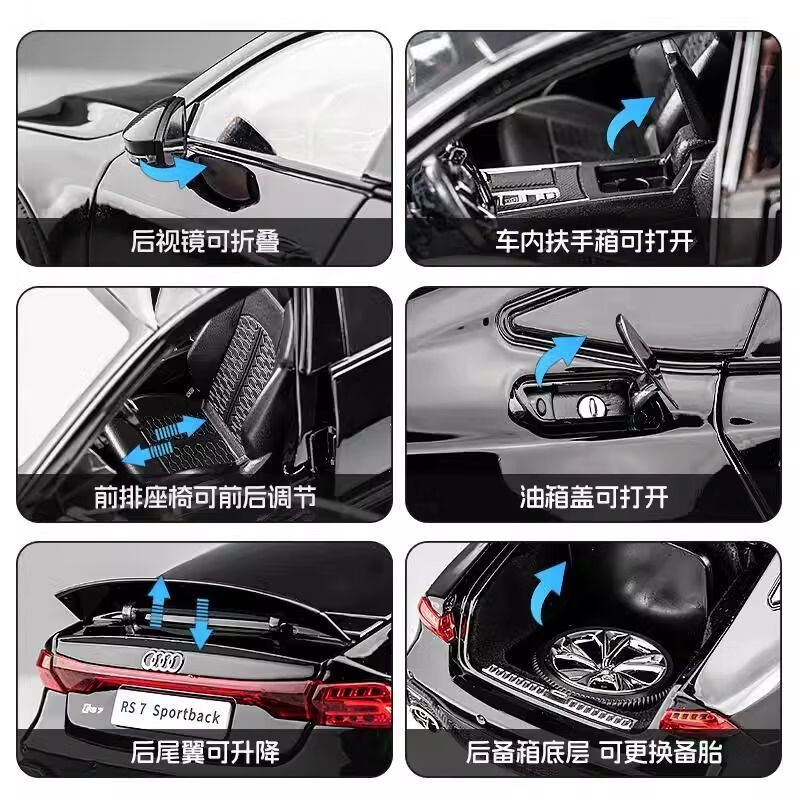 后视镜可折叠

车内扶手箱可打开

前排座椅可前后调节

油箱盖可打开

RS7

RS 7 Sportback

后尾翼可升降

后备箱底层 可更换备胎