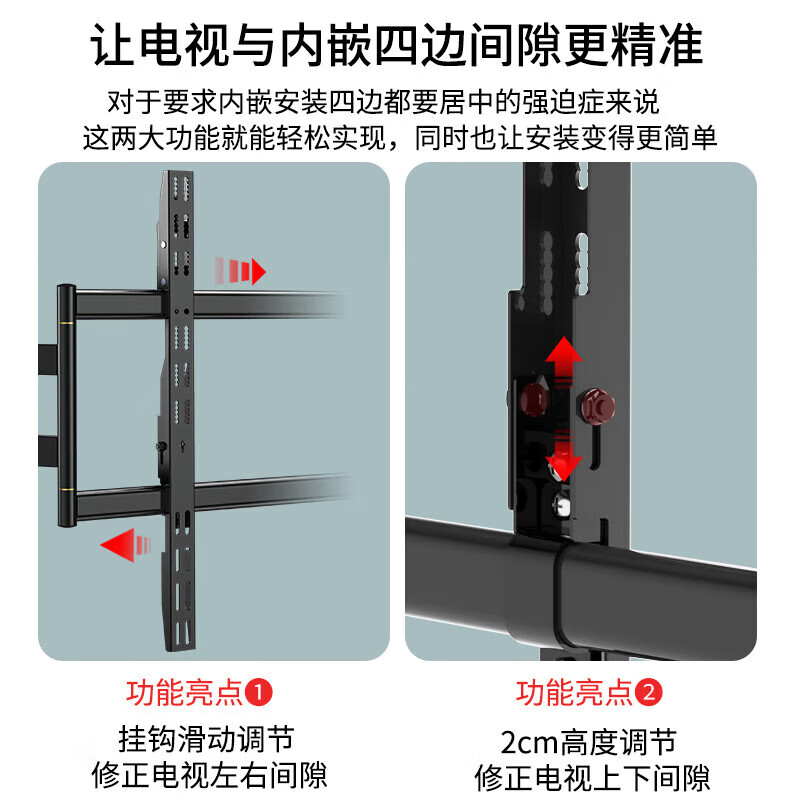 让电视与内嵌四边间隙更精准

对于要求内嵌安装四边都要居中的强迫症来说
这两大功能就能轻松实现，同时也让安装变得更简单

功能亮点❶

挂钩滑动调节
修正电视左右间隙

功能亮点❷

2cm高度调节
修正电视上下间隙