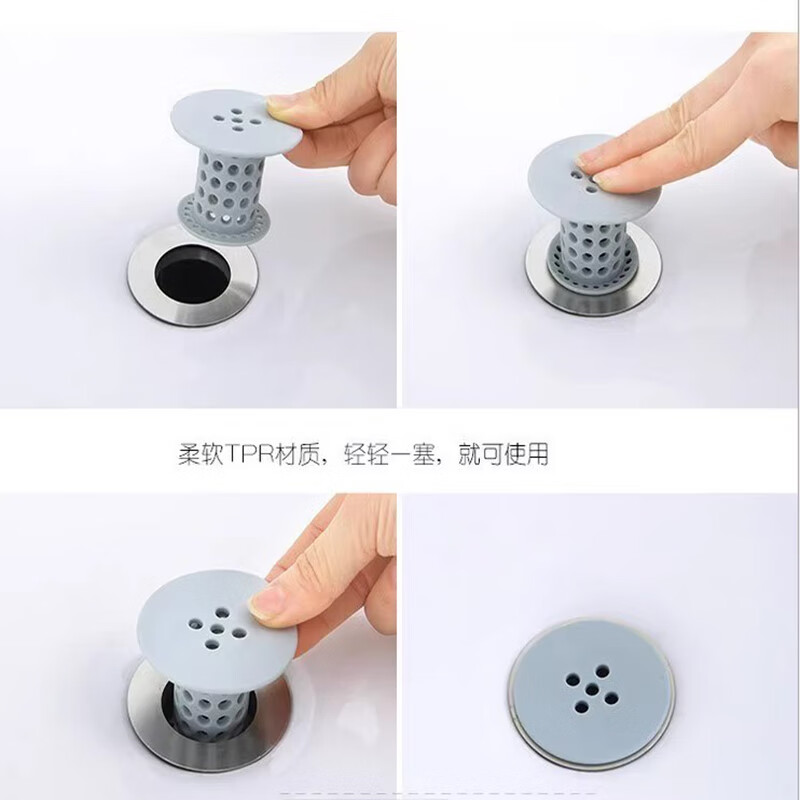 柔软TPR材质，轻轻一塞，就可使用