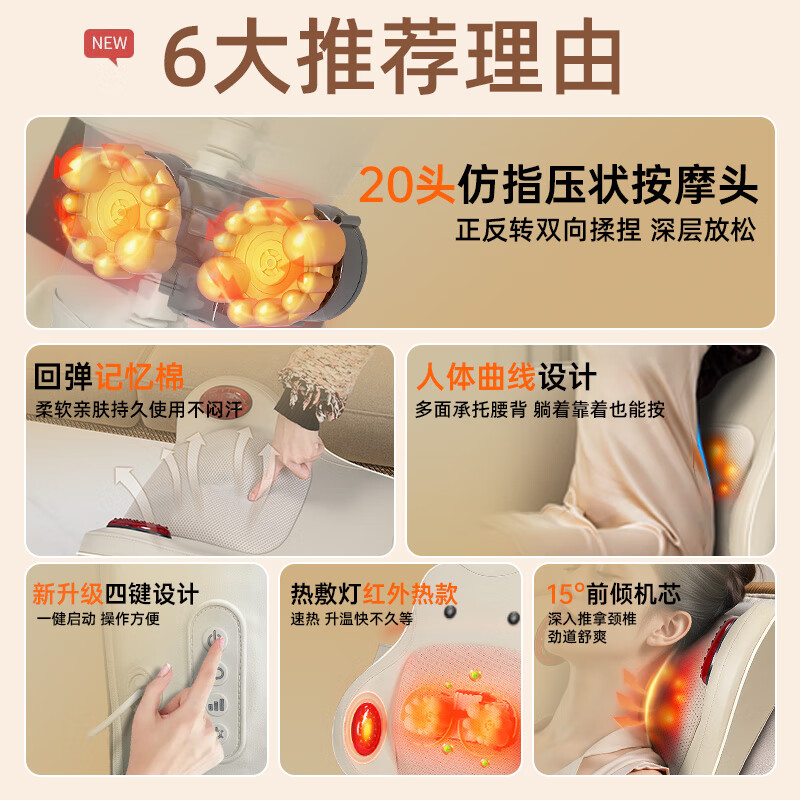 NEW 6大推荐理由

20头仿指压状按摩头
正反转双向揉捏 深层放松

回弹记忆棉
柔软亲肤持久使用不闷汗

人体曲线设计
多面承托腰背 躺着靠着也能按

新升级四键设计
一键启动 操作方便

热敷灯红外热款
速热 升温快不久等

15°前倾机芯
深入推拿颈椎
劲道舒爽