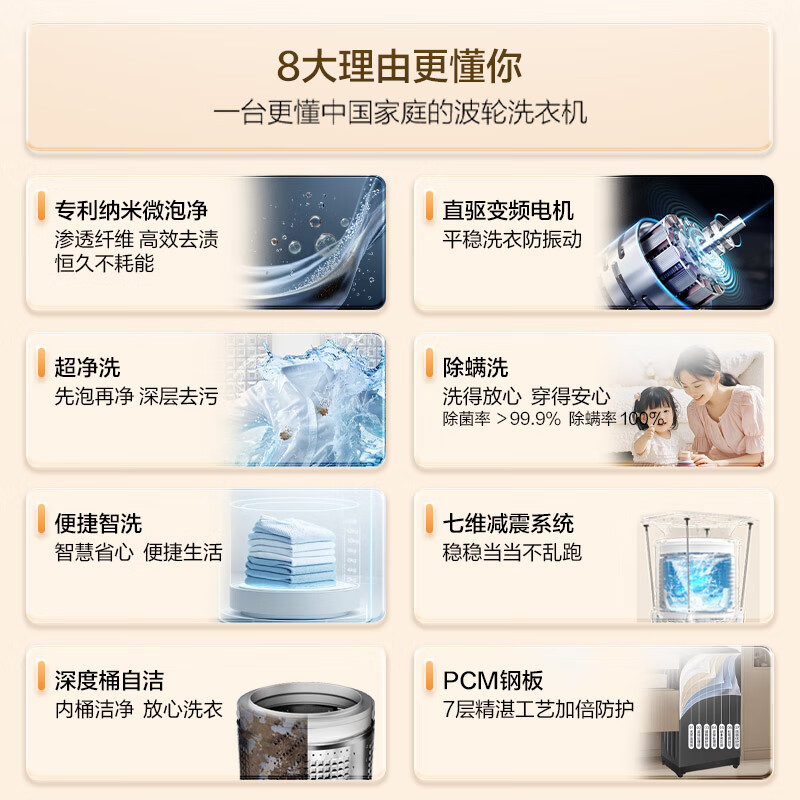 8大理由更懂你
一台更懂中国家庭的波轮洗衣机

专利纳米微泡净
渗透纤维 高效去渍
恒久不耗能

直驱变频电机
平稳洗衣防振动

超净洗
先泡再净 深层去污

除螨洗
洗得放心 穿得安心
除菌率 >99.9% 除螨率 100%

便捷智洗
智慧省心 便捷生活

七维减震系统
稳稳当当不乱跑

深度桶自洁
内桶洁净 放心洗衣

PCM钢板
7层精湛工艺加倍防护