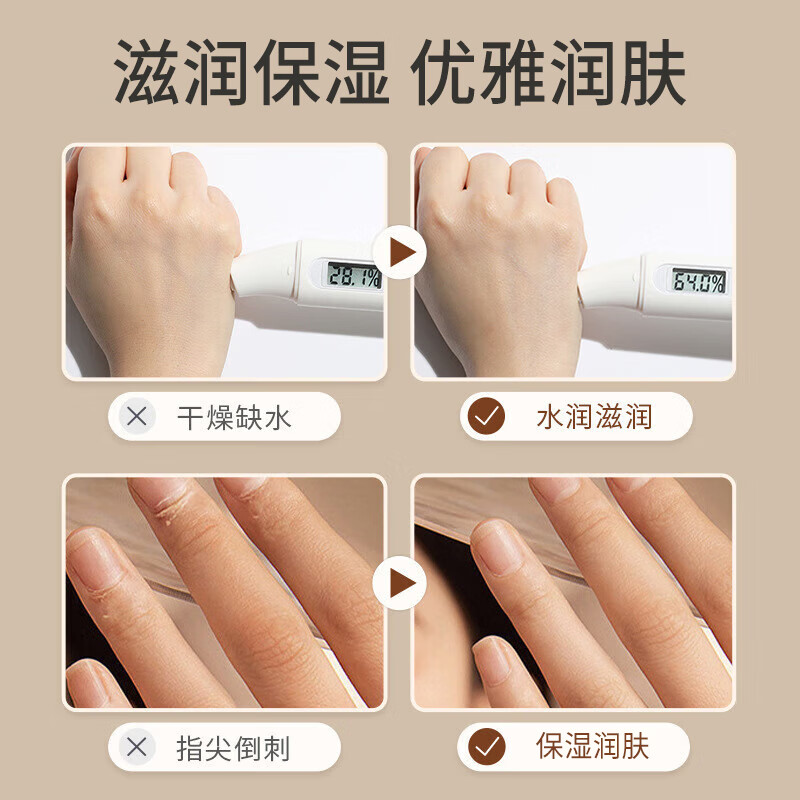 滋润保湿 优雅润肤

28.1%

64.0%

干燥缺水

水润滋润

指尖倒刺

保湿润肤