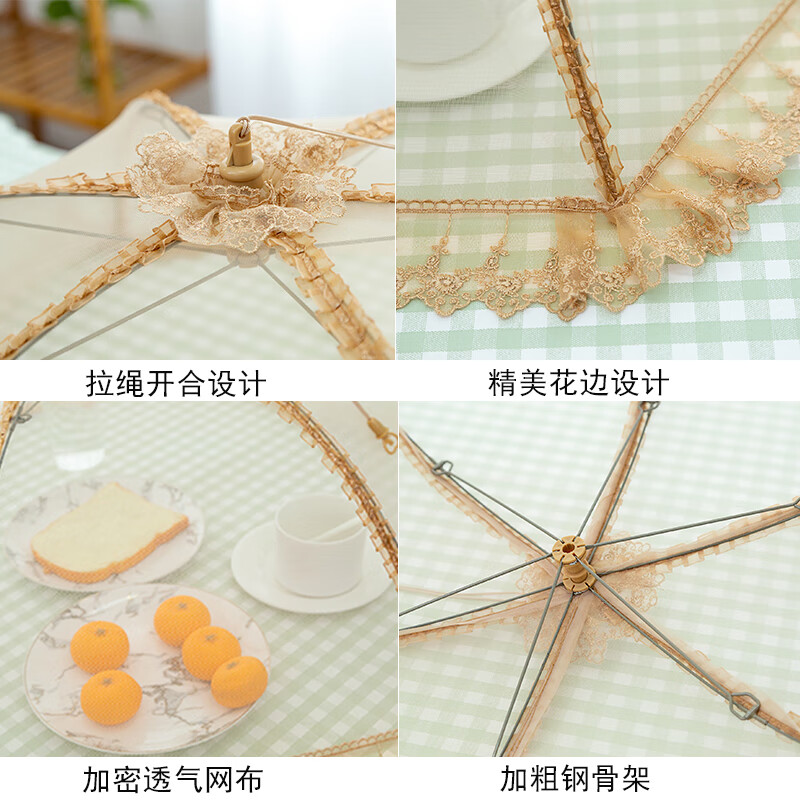 拉绳开合设计

精美花边设计

加密透气网布

加粗钢骨架