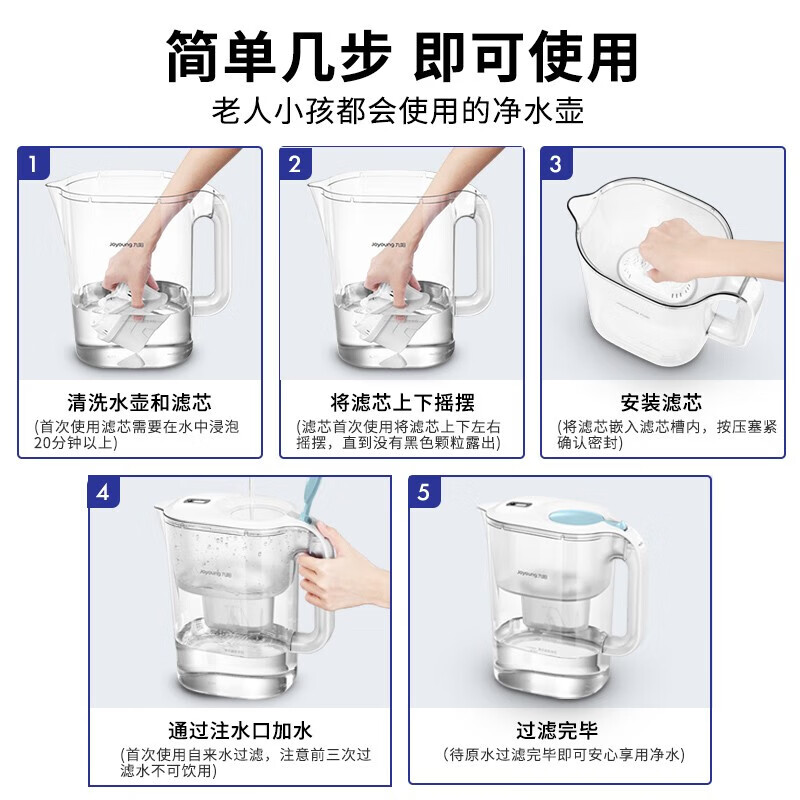 简单几步 即可使用
老人小孩都会使用的净水壶

1
Joyoung 九阳
清洗水壶和滤芯
(首次使用滤芯需要在水中浸泡20分钟以上)

2
Joyoung 九阳
将滤芯上下摇摆
(滤芯首次使用将滤芯上下左右摇摆，直到没有黑色颗粒露出)

3
安装滤芯
(将滤芯嵌入滤芯槽内，按压塞紧确认密封)

4
Joyoung 九阳
通过注水口加水
(首次使用自来水过滤，注意前三次过滤水不可饮用)

5
Joyoung 九阳
过滤完毕
(待原水过滤完毕即可安心享用净水)