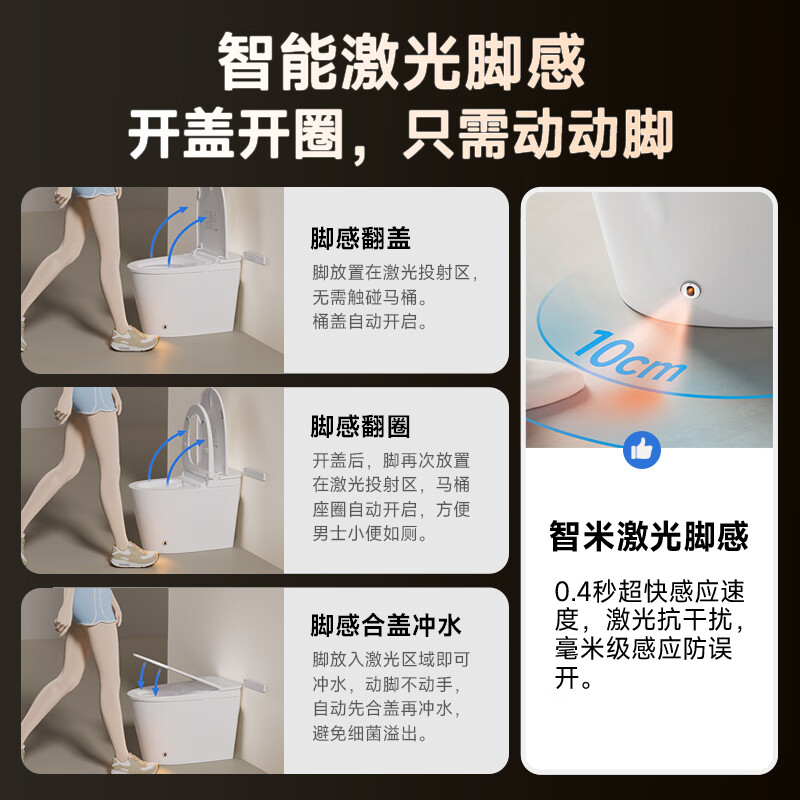 智能激光脚感
开盖开圈，只需动动脚

脚感翻盖
脚放置在激光投射区，无需触碰马桶。桶盖自动开启。

脚感翻圈
开盖后，脚再次放置在激光投射区，马桶座圈自动开启，方便男士小便如厕。

脚感合盖冲水
脚放入激光区域即可冲水，动脚不动手，自动先合盖再冲水，避免细菌溢出。

10cm

智米激光脚感
0.4秒超快感应速度，激光抗干扰，毫米级感应防误开。