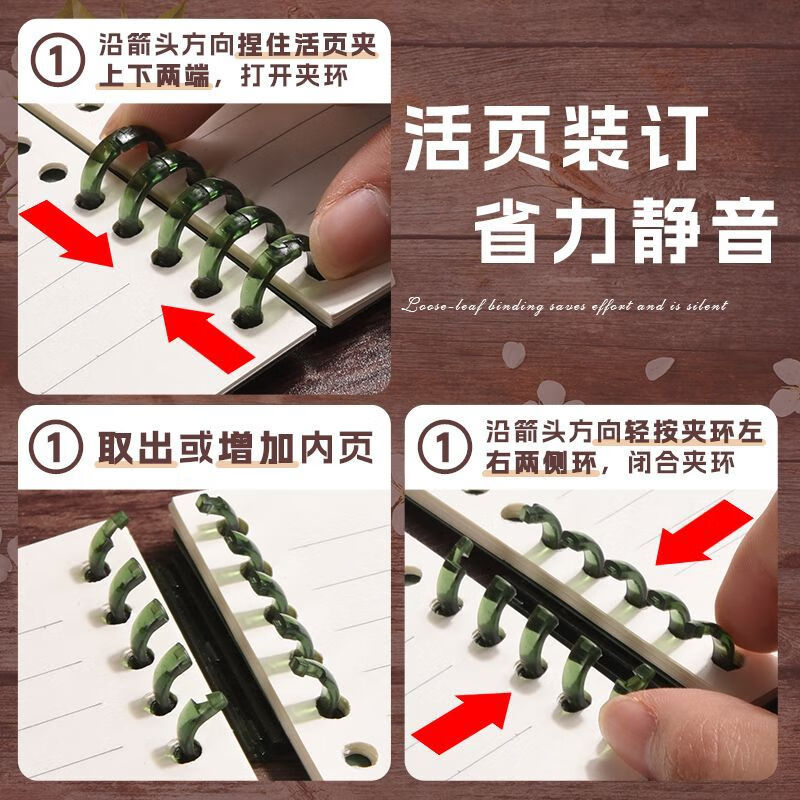 ① 沿箭头方向捏住活页夹上下两端，打开夹环

活页装订
省力静音

Loose-leaf binding saves effort and is silent

① 取出或增加内页

① 沿箭头方向轻按夹环左右两侧环，闭合夹环