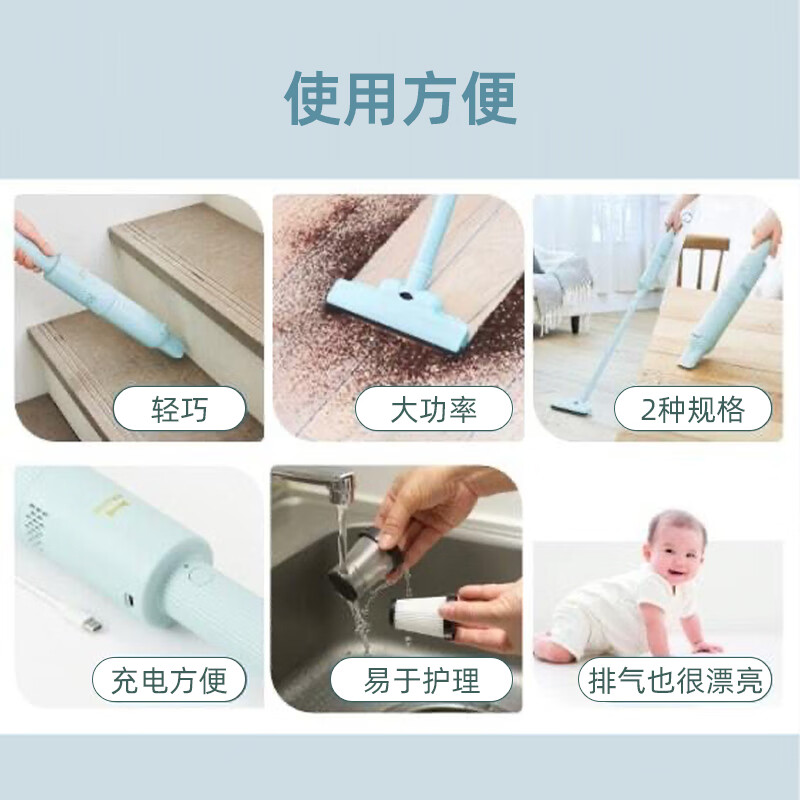 使用方便

轻巧

大功率

2种规格

充电方便

易于护理

排气也很漂亮