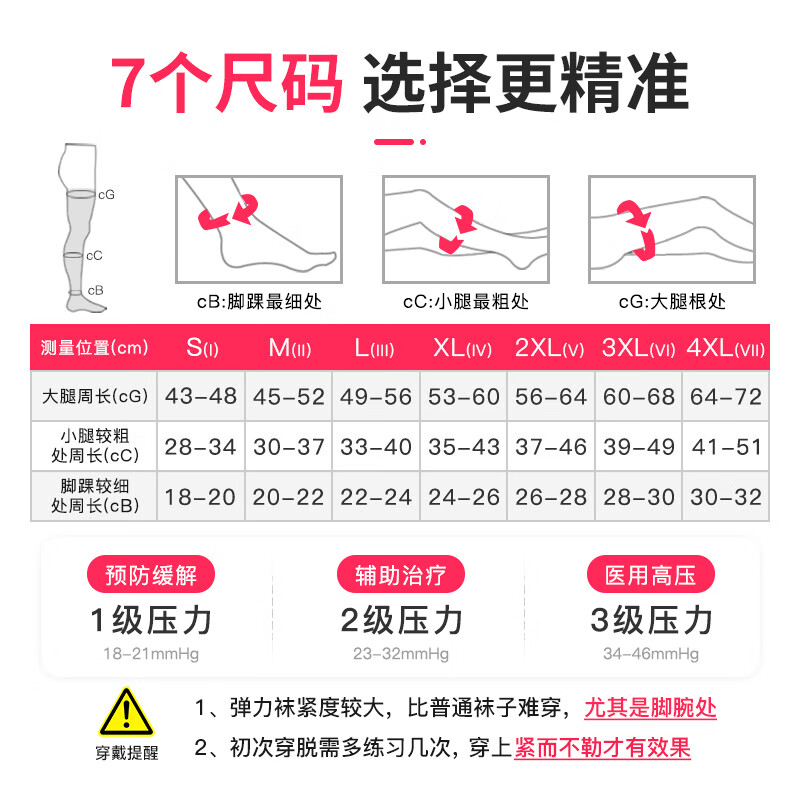 7个尺码 选择更精准

cG
cC
cB

cB:脚踝最细处

cC:小腿最粗处

cG:大腿根处

| 测量位置(cm) | S(I) | M(II) | L(III) | XL(IV) | 2XL(V) | 3XL(VI) | 4XL(VII) |
|---|---|---|---|---|---|---|---|
| 大腿周长(cG) | 43-48 | 45-52 | 49-56 | 53-60 | 56-64 | 60-68 | 64-72 |
| 小腿较粗处周长(cC) | 28-34 | 30-37 | 33-40 | 35-43 | 37-46 | 39-49 | 41-51 |
| 脚踝较细处周长(cB) | 18-20 | 20-22 | 22-24 | 24-26 | 26-28 | 28-30 | 30-32 |

预防缓解
1级压力
18-21mmHg

辅助治疗
2级压力
23-32mmHg

医用高压
3级压力
34-46mmHg

穿戴提醒

1、弹力袜紧度较大，比普通袜子难穿，尤其是脚腕处

2、初次穿脱需多练习几次，穿上紧而不勒才有效果