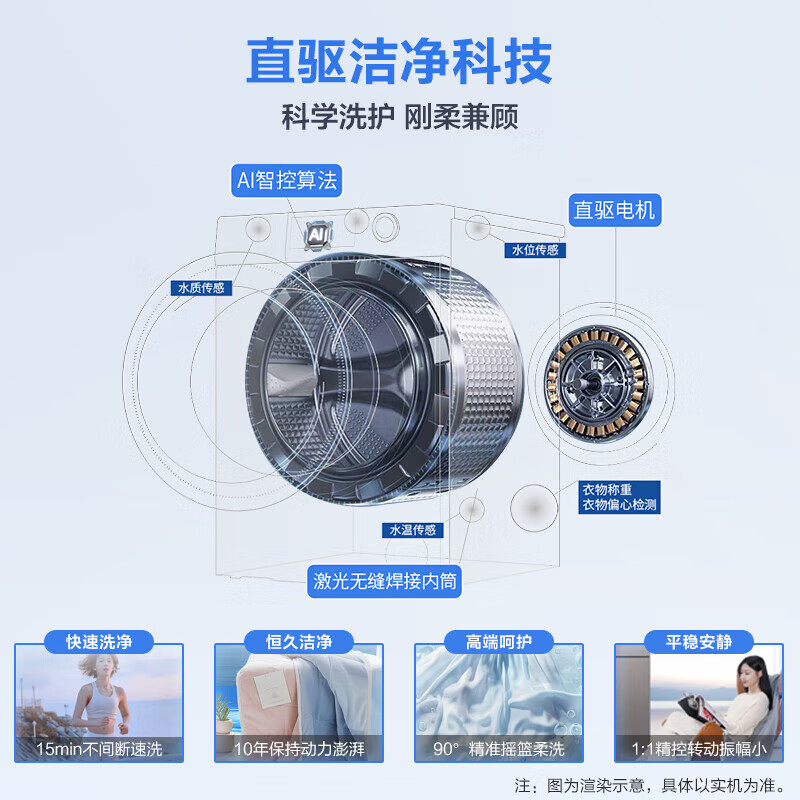 直驱洁净科技

科学洗护 刚柔兼顾

AI智控算法

AI

直驱电机

水位传感

水质传感

衣物称重
衣物偏心检测

水温传感

激光无缝焊接内筒

快速洗净

15min不间断速洗

恒久洁净

10年保持动力澎湃

高端呵护

90° 精准摇篮柔洗

平稳安静

1:1精控转动振幅小

注：图为渲染示意，具体以实机为准。