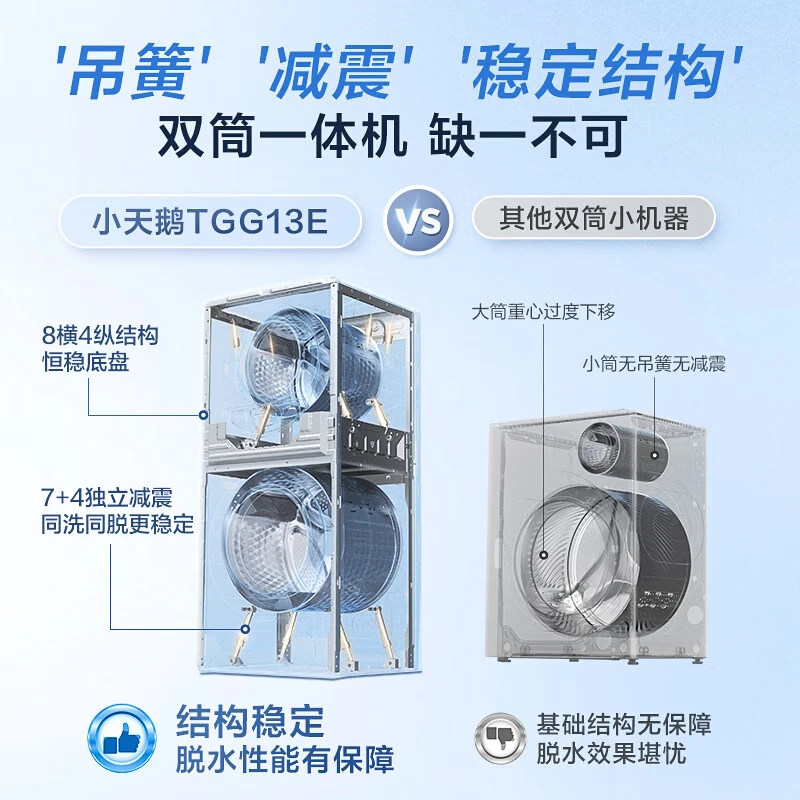 '吊簧' '减震' '稳定结构'
双筒一体机 缺一不可

小天鹅TGG13E

VS

其他双筒小机器

8横4纵结构
恒稳底盘

7+4独立减震
同洗同脱更稳定

大筒重心过度下移

小筒无吊簧无减震

结构稳定
脱水性能有保障

基础结构无保障
脱水效果堪忧