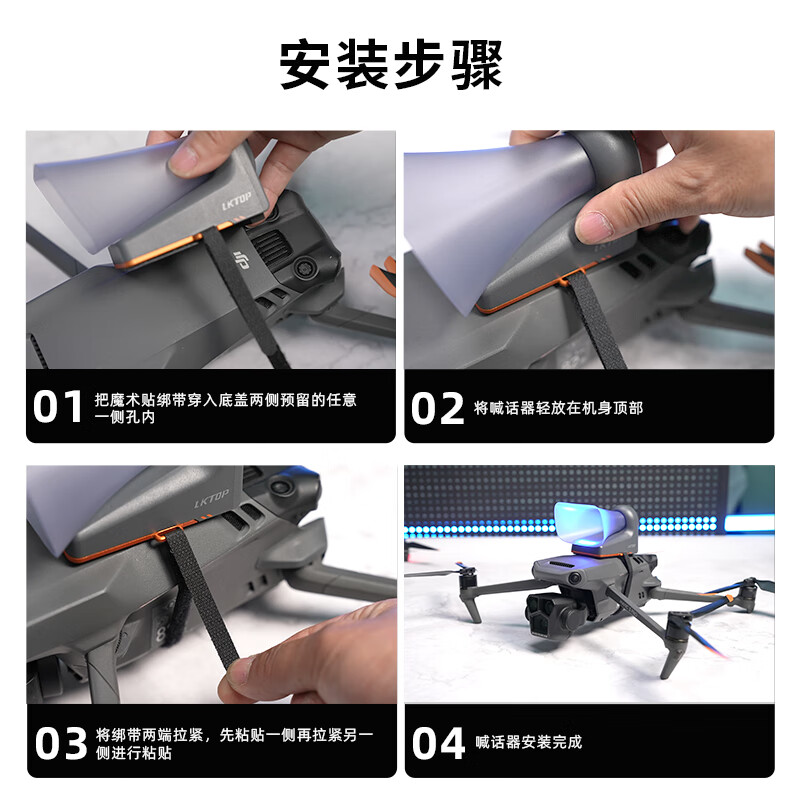 安装步骤

LKTOP

01 把魔术贴绑带穿入底盖两侧预留的任意一侧孔内

02 将喊话器轻放在机身顶部

LKTOP

03 将绑带两端拉紧，先粘贴一侧再拉紧另一侧进行粘贴

04 喊话器安装完成