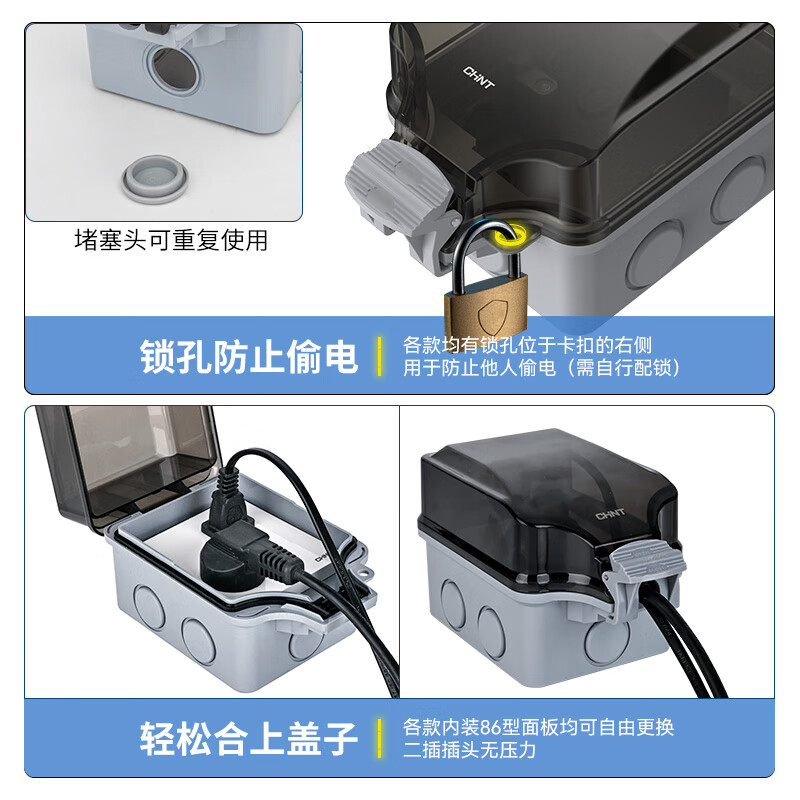 堵塞头可重复使用

CHNT

锁孔防止偷电

各款均有锁孔位于卡扣的右侧
用于防止他人偷电（需自行配锁）

CHNT

CHNT

轻松合上盖子

各款内装86型面板均可自由更换
二插插头无压力