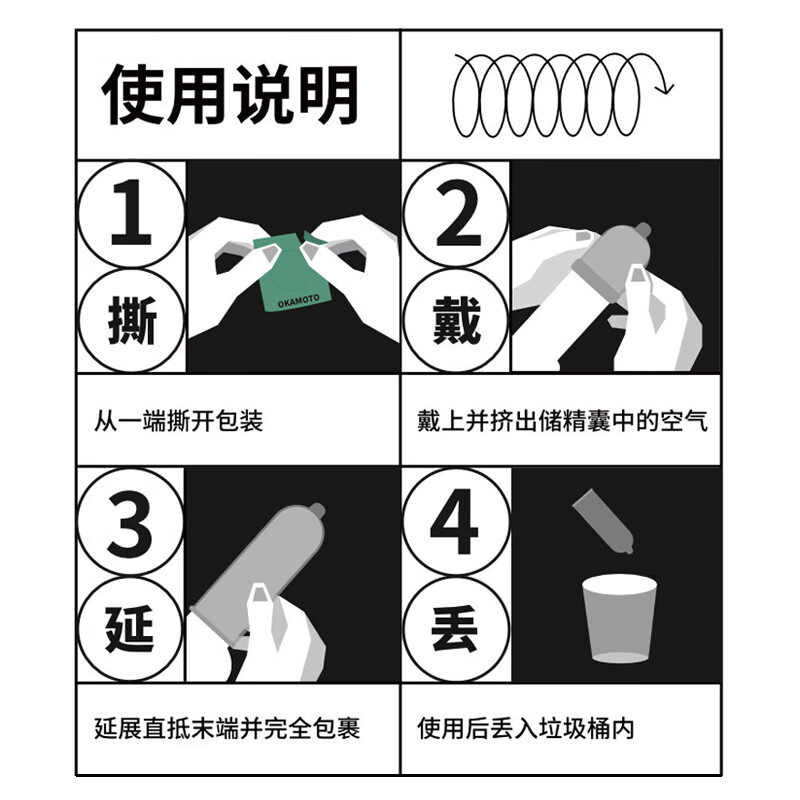 使用说明

1
撕

OKAMOTO

从一端撕开包装

2
戴

戴上并挤出储精囊中的空气

3
延

延展直抵末端并完全包裹

4
丢

使用后丢入垃圾桶内