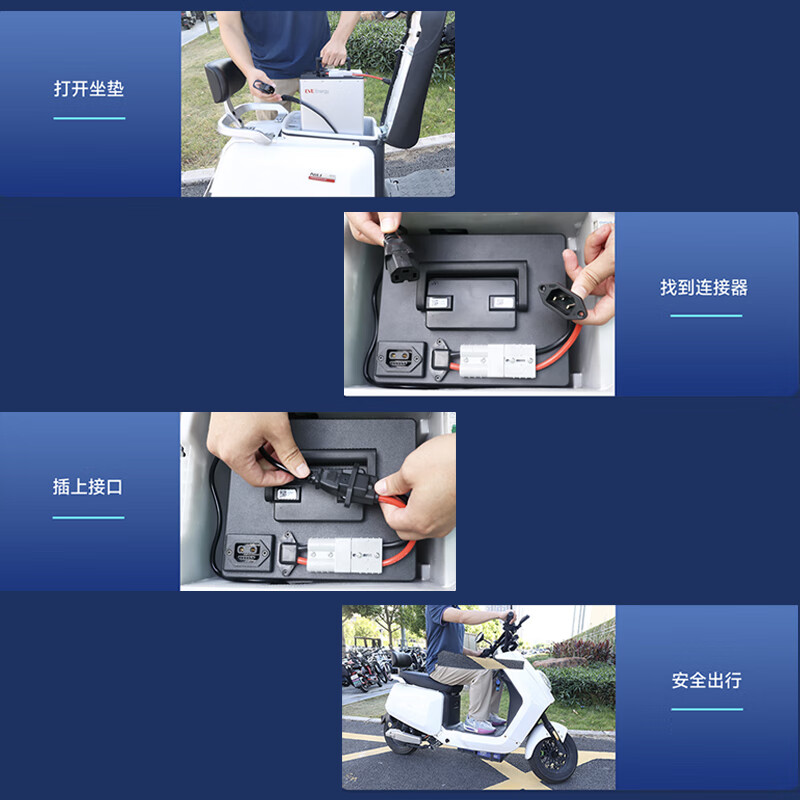 打开坐垫

EVE Energy

找到连接器

插上接口

安全出行