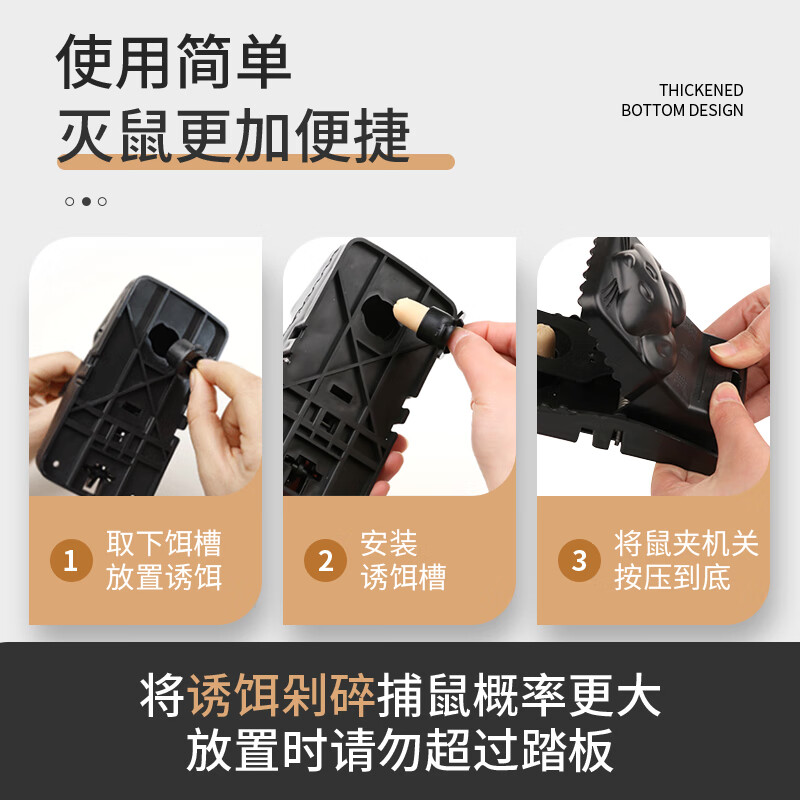 使用简单
灭鼠更加便捷

THICKENED
BOTTOM DESIGN

1 取下饵槽
放置诱饵

2 安装
诱饵槽

3 将鼠夹机关
按压到底

将诱饵剁碎捕鼠概率更大
放置时请勿超过踏板