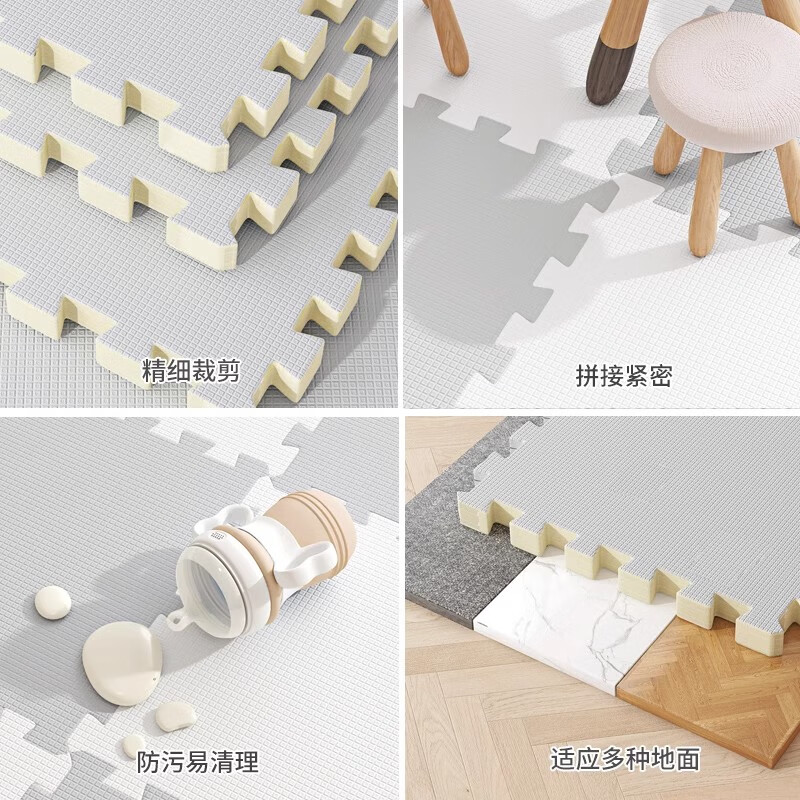 精细裁剪

拼接紧密

防污易清理

适应多种地面