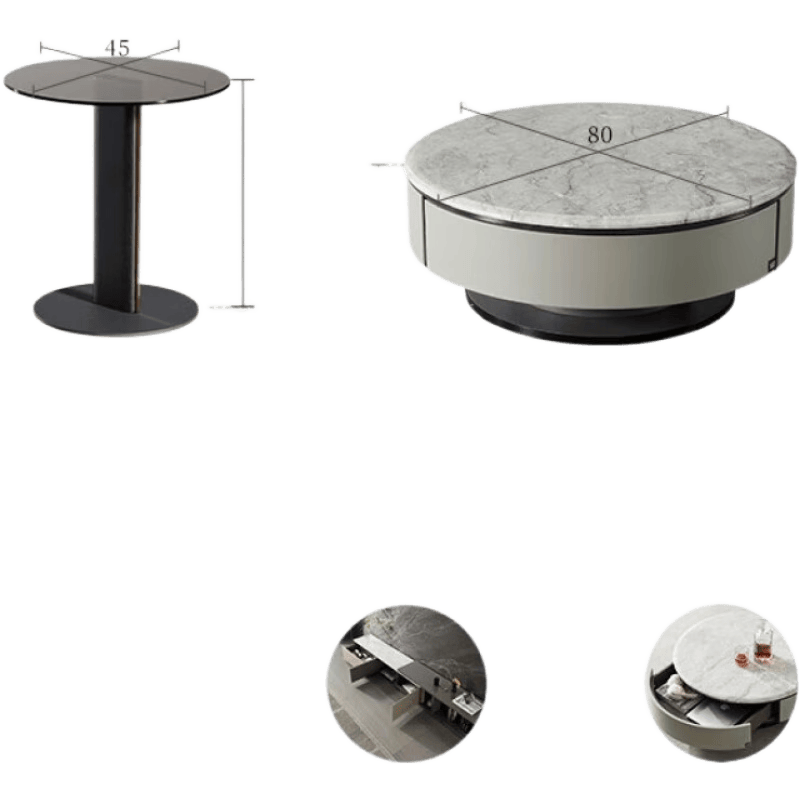 45

80