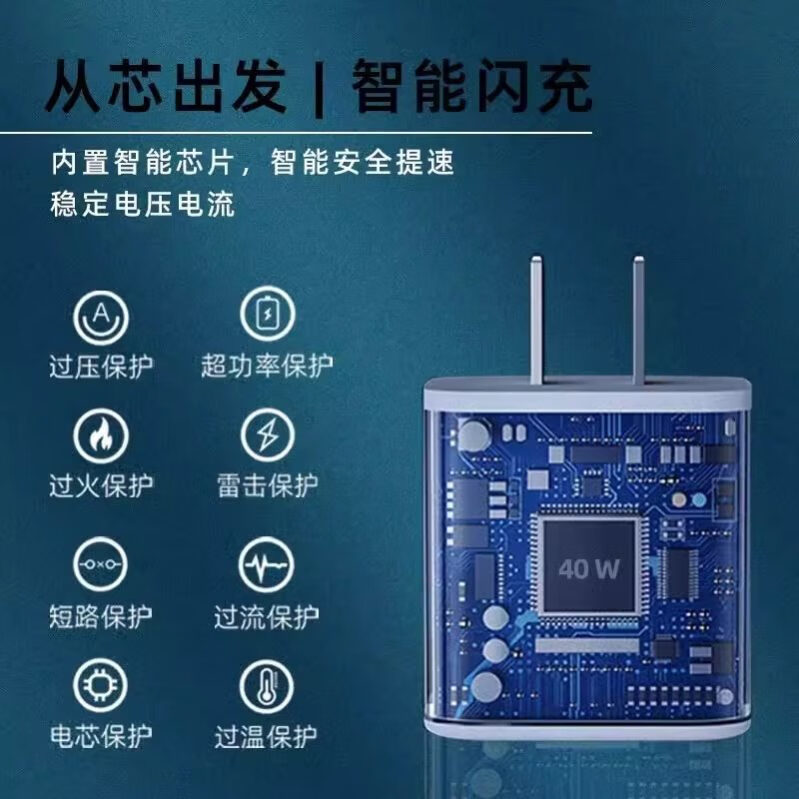 从芯出发 | 智能闪充

内置智能芯片，智能安全提速
稳定电压电流

A
过压保护

超功率保护

过火保护

雷击保护

短路保护

过流保护

电芯保护

过温保护

40 W