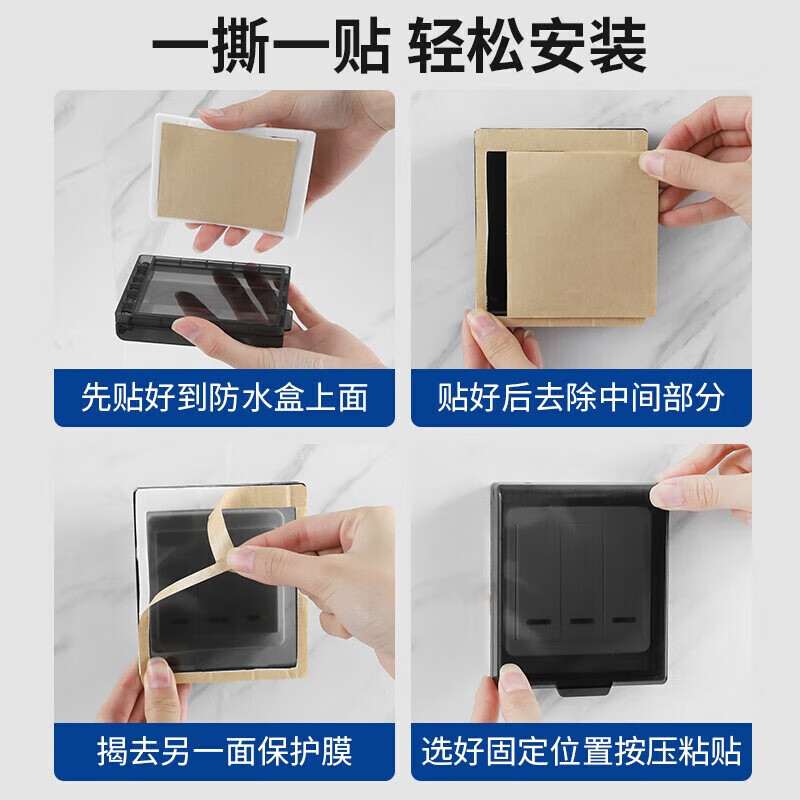 一撕一贴 轻松安装

先贴好到防水盒上面

贴好后去除中间部分

揭去另一面保护膜

选好固定位置按压粘贴