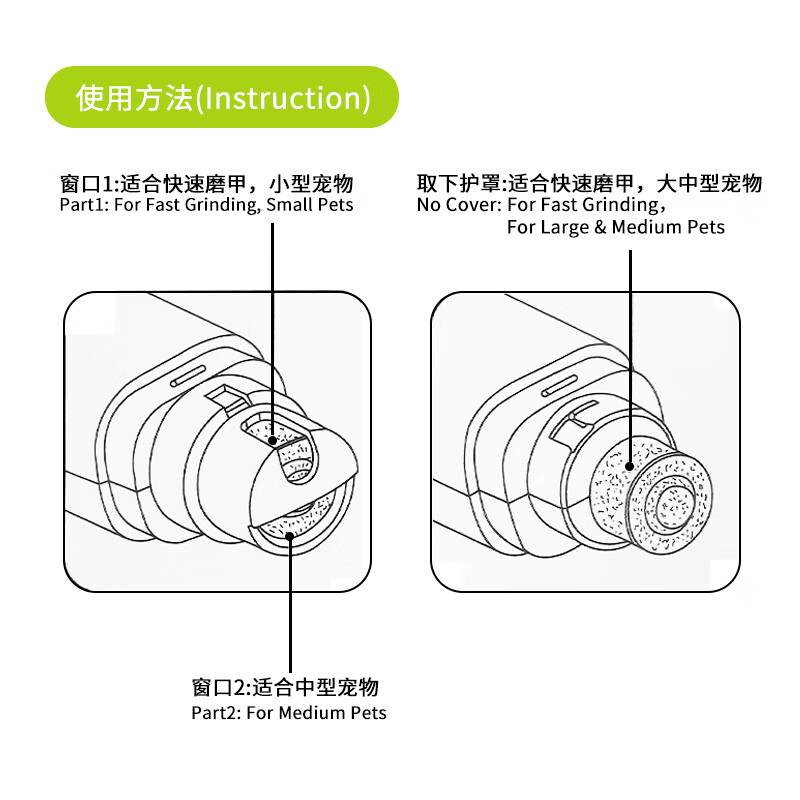 使用方法(Instruction)

窗口1:适合快速磨甲，小型宠物
Part1: For Fast Grinding, Small Pets

取下护罩:适合快速磨甲，大中型宠物
No Cover: For Fast Grinding,
For Large & Medium Pets

窗口2:适合中型宠物
Part2: For Medium Pets