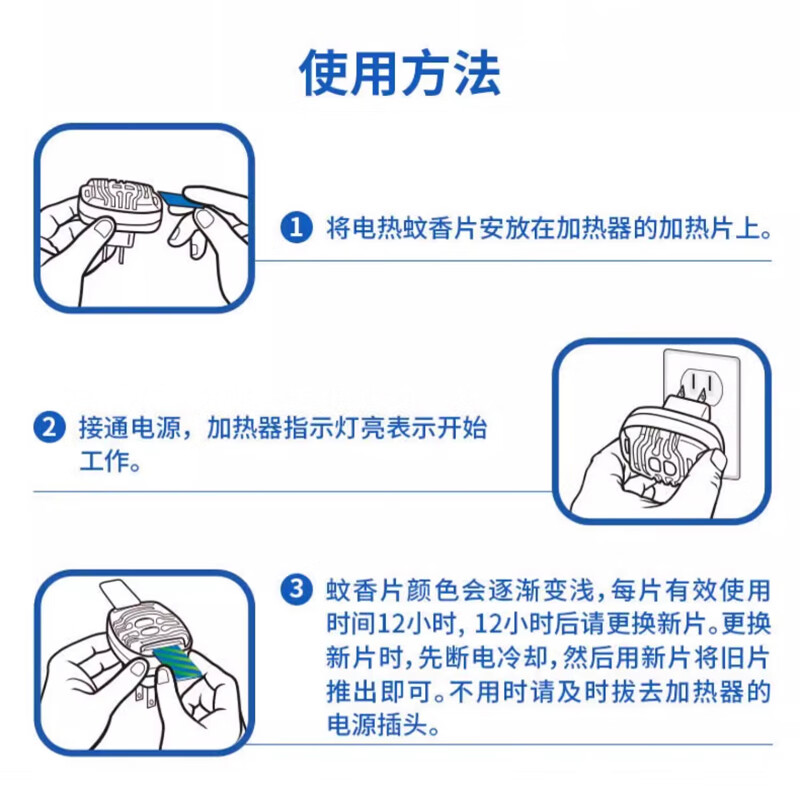 使用方法

1 将电热蚊香片安放在加热器的加热片上。

2 接通电源，加热器指示灯亮表示开始工作。

3 蚊香片颜色会逐渐变浅，每片有效使用时间12小时，12小时后请更换新片。更换新片时，先断电冷却，然后用新片将旧片推出即可。不用时请及时拔去加热器的电源插头。