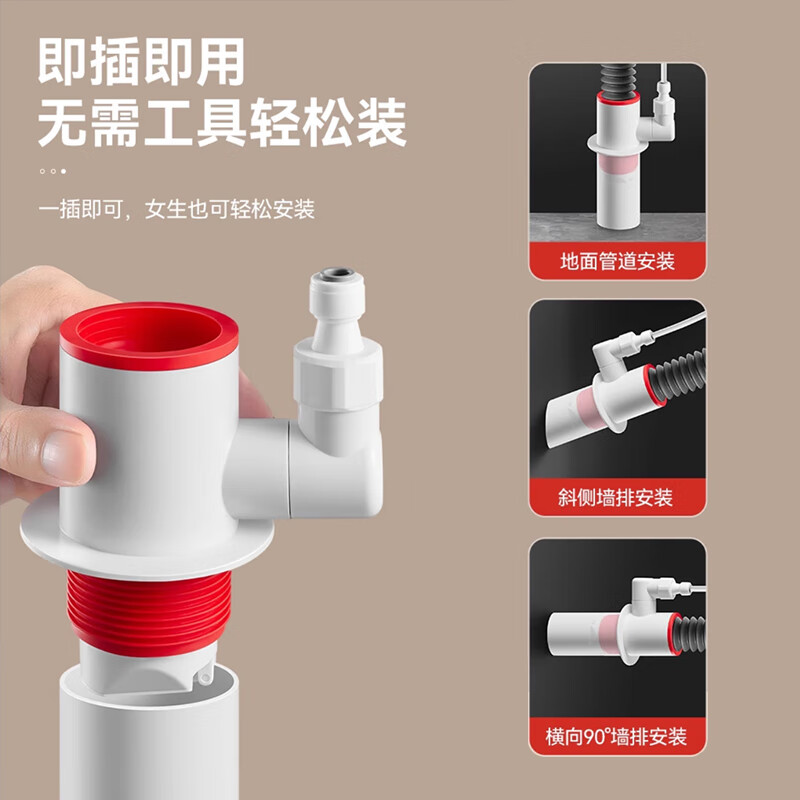 即插即用
无需工具轻松装

一插即可，女生也可轻松安装

地面管道安装

斜侧墙排安装

横向90°墙排安装