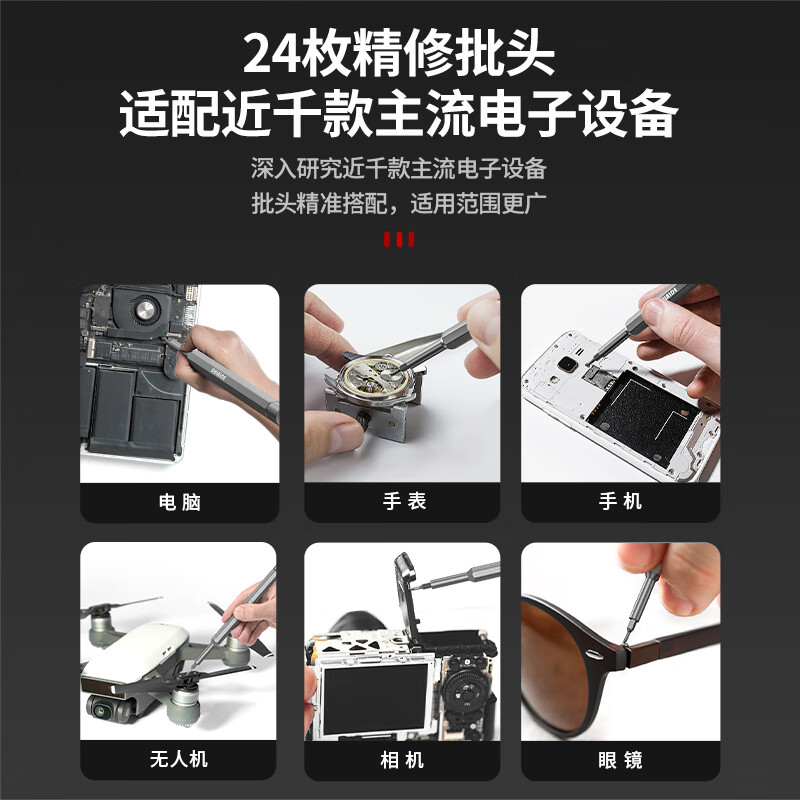 24枚精修批头
适配近千款主流电子设备

深入研究近千款主流电子设备
批头精准搭配，适用范围更广

电脑

手表

手机

无人机

相机

眼镜