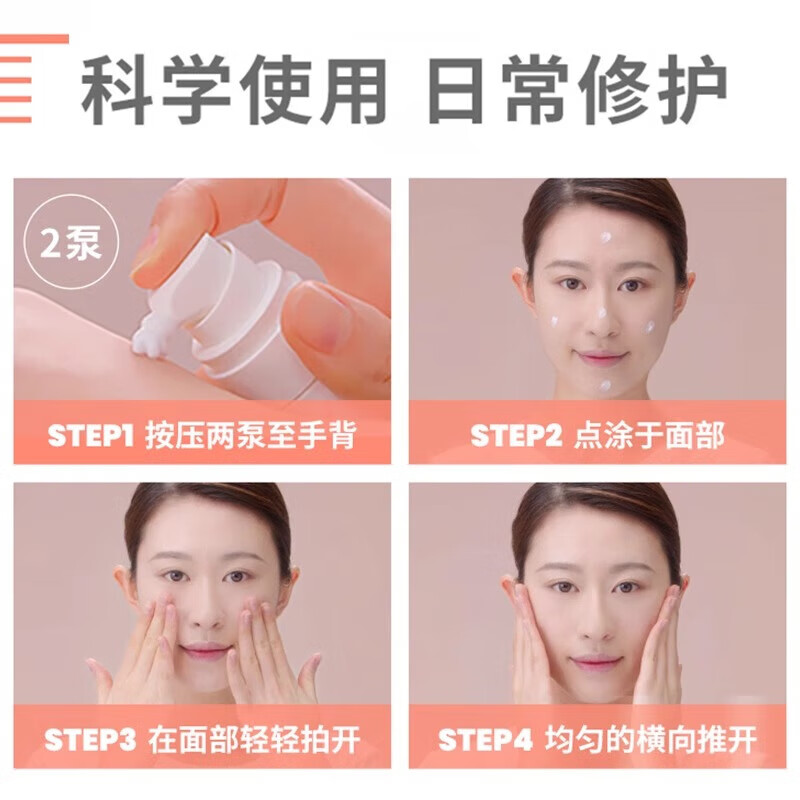 科学使用 日常修护

2泵

STEP1 按压两泵至手背

STEP2 点涂于面部

STEP3 在面部轻轻拍开

STEP4 均匀的横向推开