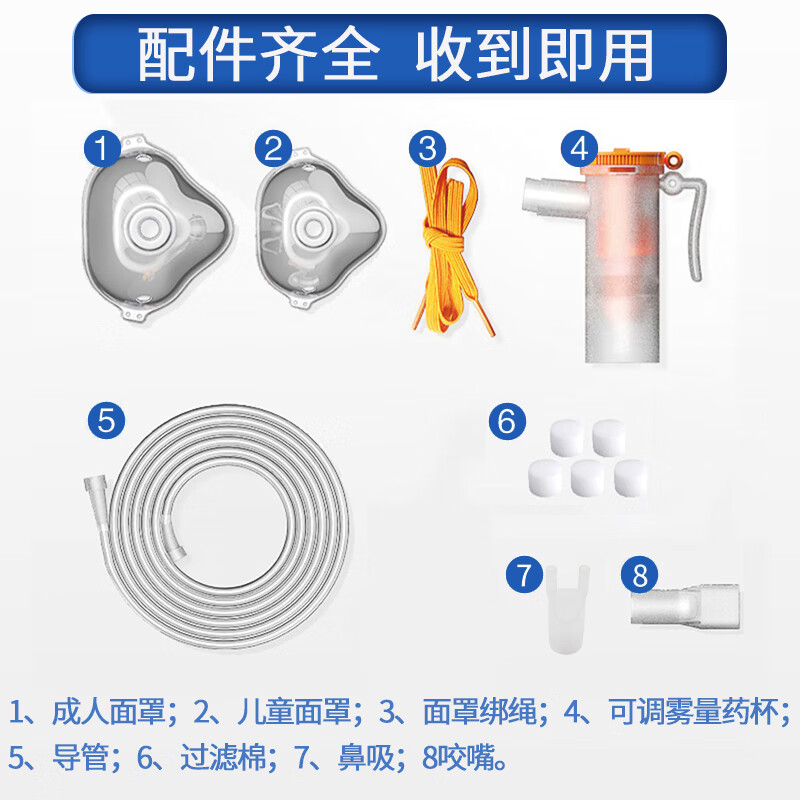 配件齐全 收到即用

1

2

3

4

5

6

7

8

1、成人面罩；2、儿童面罩；3、面罩绑绳；4、可调雾量药杯；5、导管；6、过滤棉；7、鼻吸；8咬嘴。