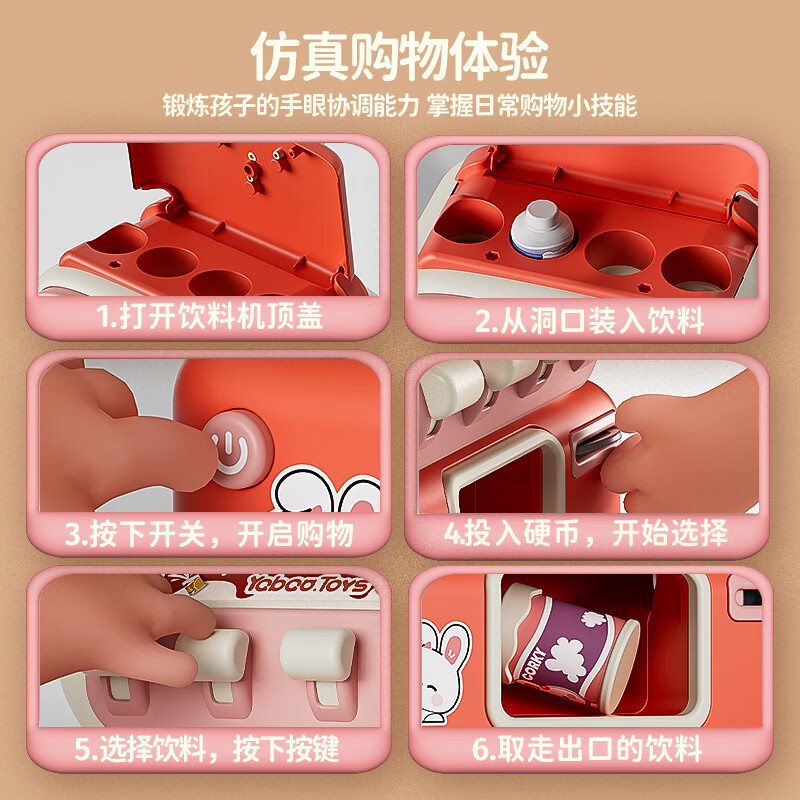 仿真购物体验

锻炼孩子的手眼协调能力 掌握日常购物小技能

1.打开饮料机顶盖

2.从洞口装入饮料

3.按下开关，开启购物

4.投入硬币，开始选择

Yaboo.Toys

5.选择饮料，按下按键

CORKY

6.取走出口的饮料