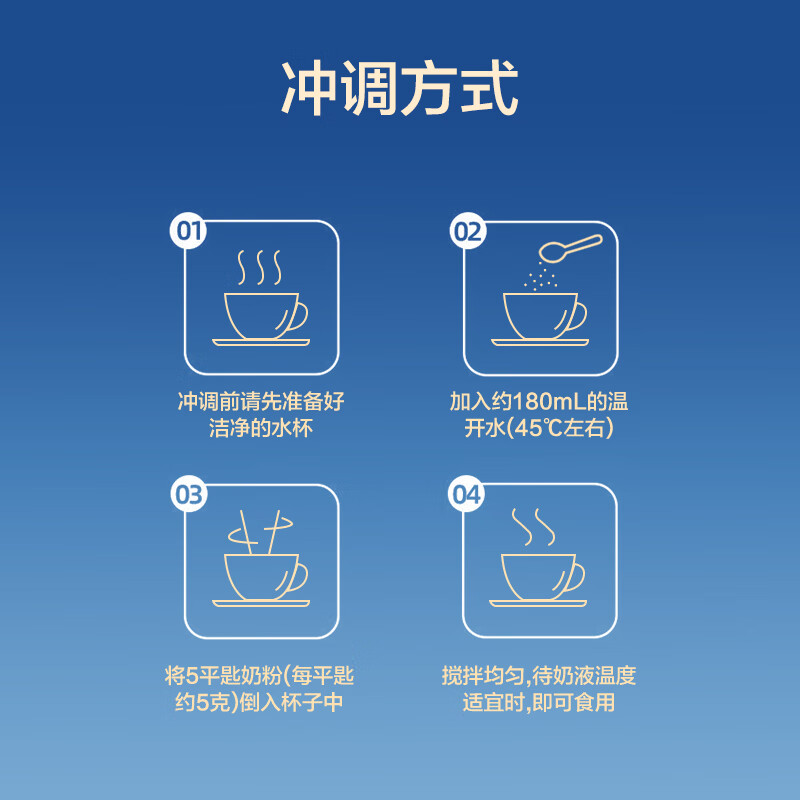 冲调方式

01

冲调前请先准备好洁净的水杯

02

加入约180mL的温开水(45℃左右)

03

将5平匙奶粉(每平匙约5克)倒入杯子中

04

搅拌均匀,待奶液温度适宜时,即可食用