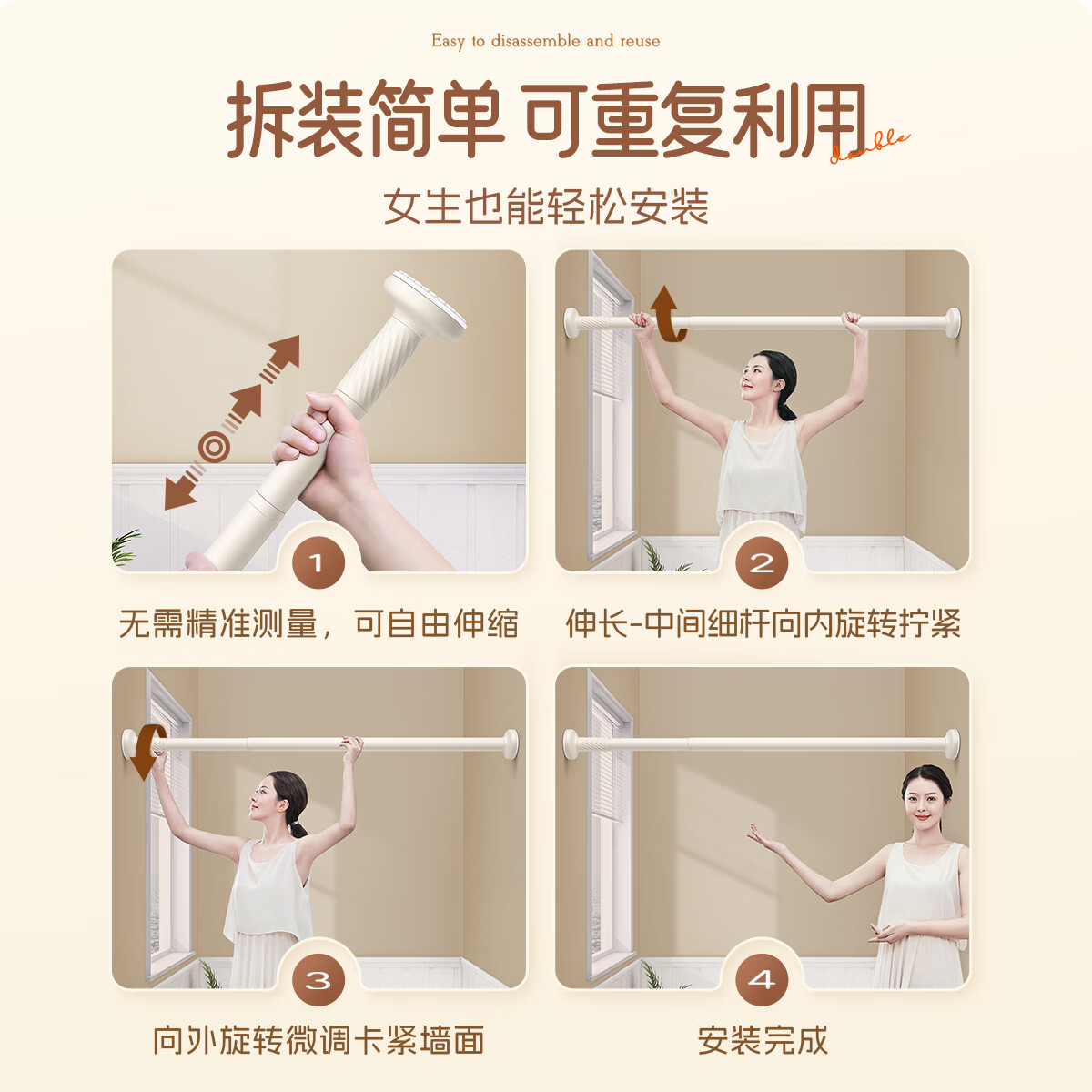 Easy to disassemble and reuse

拆装简单 可重复利用 double

女生也能轻松安装

1

无需精准测量，可自由伸缩

2

伸长-中间细杆向内旋转拧紧

3

向外旋转微调卡紧墙面

4

安装完成