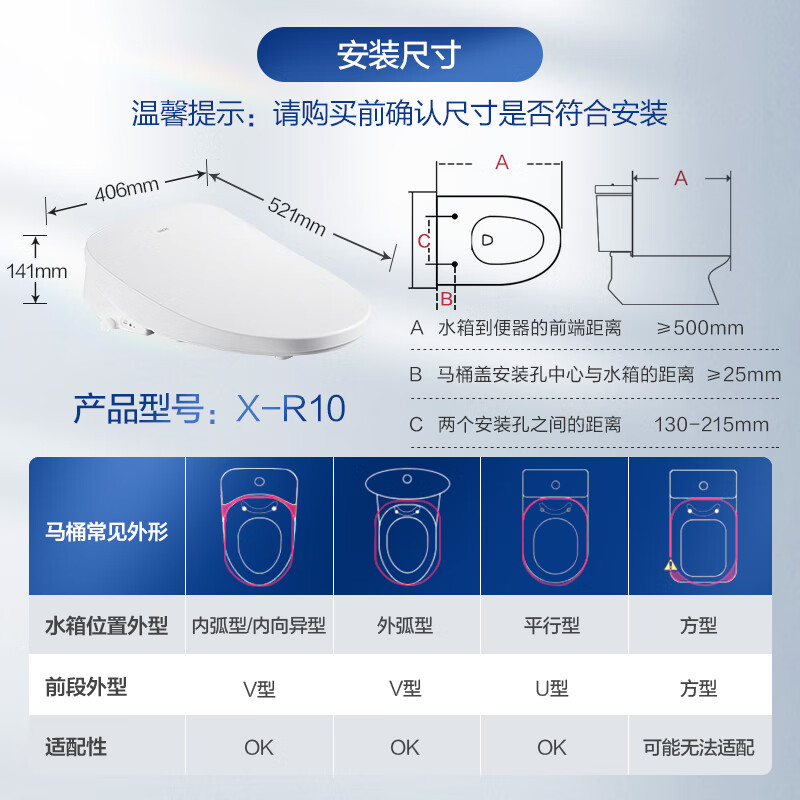 安装尺寸

温馨提示：请购买前确认尺寸是否符合安装

406mm

521mm

141mm

A

C

B

A

A 水箱到便器的前端距离 ≥500mm

B 马桶盖安装孔中心与水箱的距离 ≥25mm

C 两个安装孔之间的距离 130-215mm

产品型号：X-R10

| 马桶常见外形 | | | | |
|---|---|---|---|---|
| 水箱位置外型 | 内弧型/内向异型 | 外弧型 | 平行型 | 方型 |
| 前段外型 | V型 | V型 | U型 | 方型 |
| 适配性 | OK | OK | OK | 可能无法适配 |