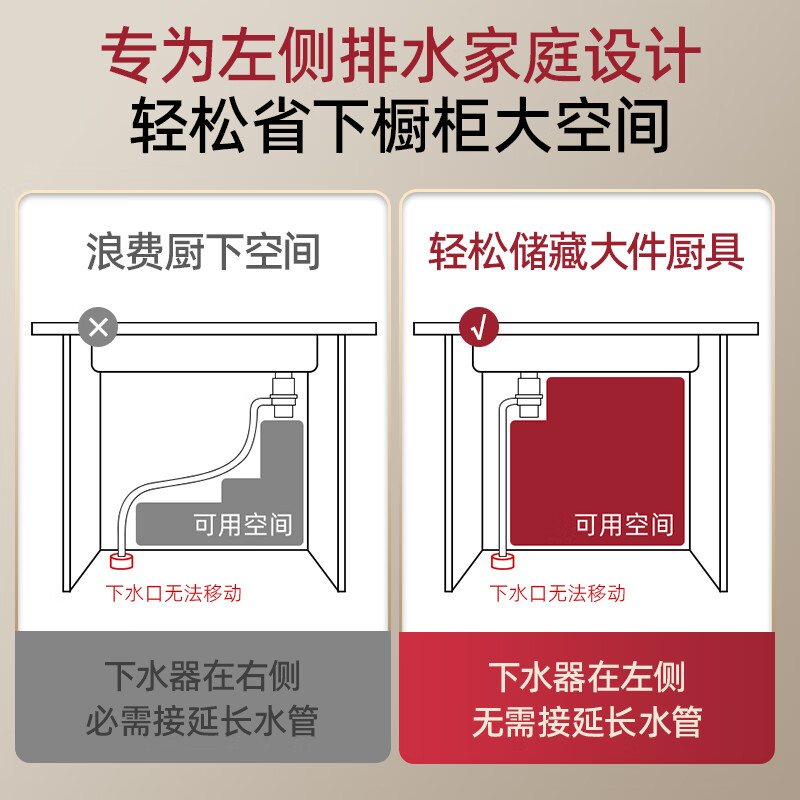 专为左侧排水家庭设计
轻松省下橱柜大空间

浪费厨下空间

×

可用空间

下水口无法移动

下水器在右侧
必需接延长水管

轻松储藏大件厨具

√

可用空间

下水口无法移动

下水器在左侧
无需接延长水管