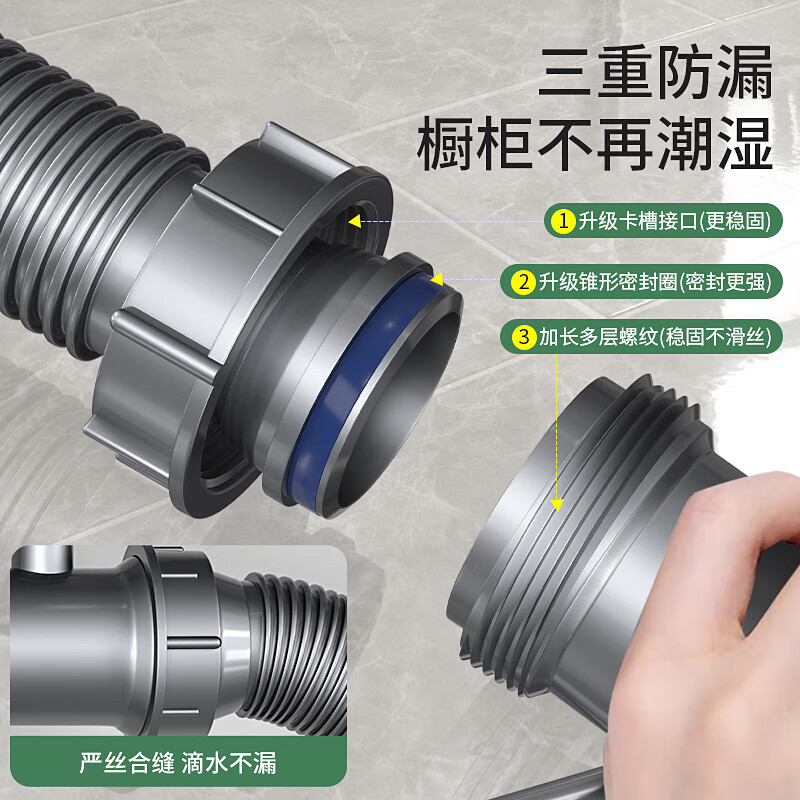 三重防漏
橱柜不再潮湿

1 升级卡槽接口(更稳固)

2 升级锥形密封圈(密封更强)

3 加长多层螺纹(稳固不滑丝)

严丝合缝 滴水不漏