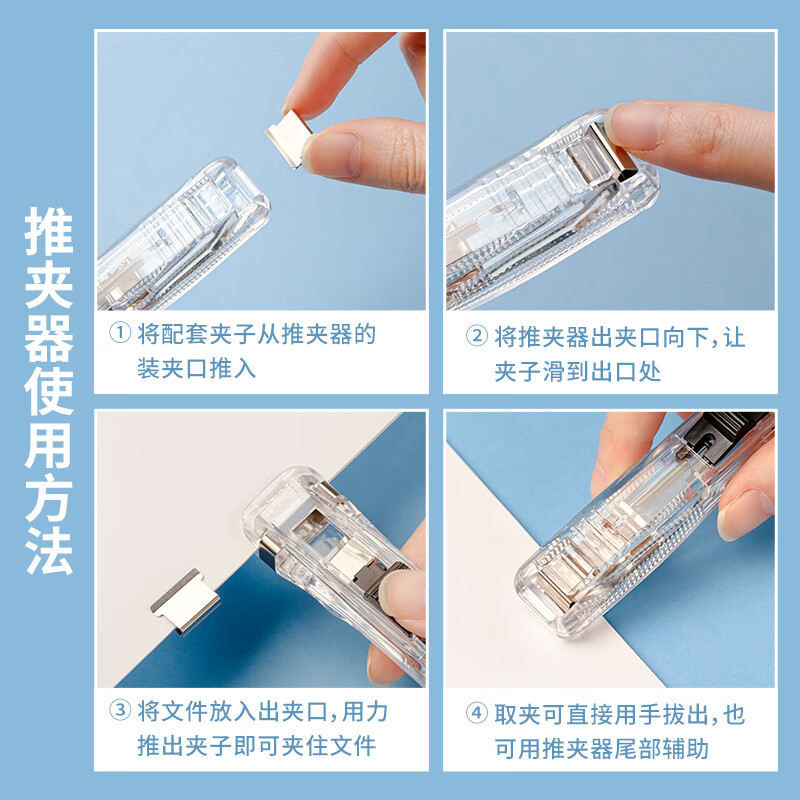 推夹器使用方法

① 将配套夹子从推夹器的装夹口推入

② 将推夹器出夹口向下，让夹子滑到出口处

③ 将文件放入出夹口，用力推出夹子即可夹住文件

④ 取夹可直接用手拔出，也可用推夹器尾部辅助