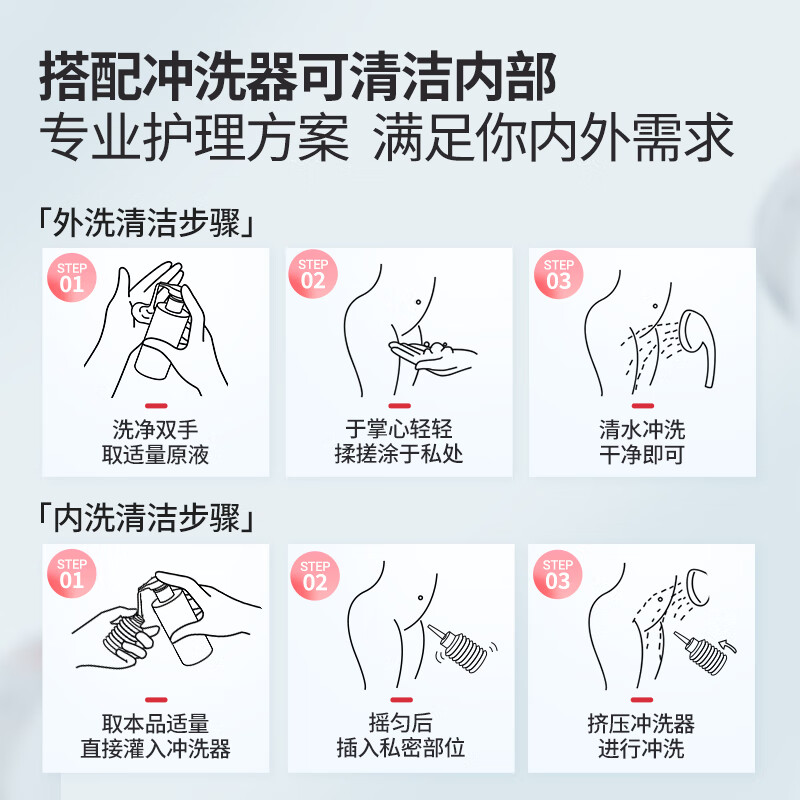 搭配冲洗器可清洁内部
专业护理方案 满足你内外需求

「外洗清洁步骤」

STEP 01
洗净双手
取适量原液

STEP 02
于掌心轻轻
揉搓涂于私处

STEP 03
清水冲洗
干净即可

「内洗清洁步骤」

STEP 01
取本品适量
直接灌入冲洗器

STEP 02
摇匀后
插入私密部位

STEP 03
挤压冲洗器
进行冲洗